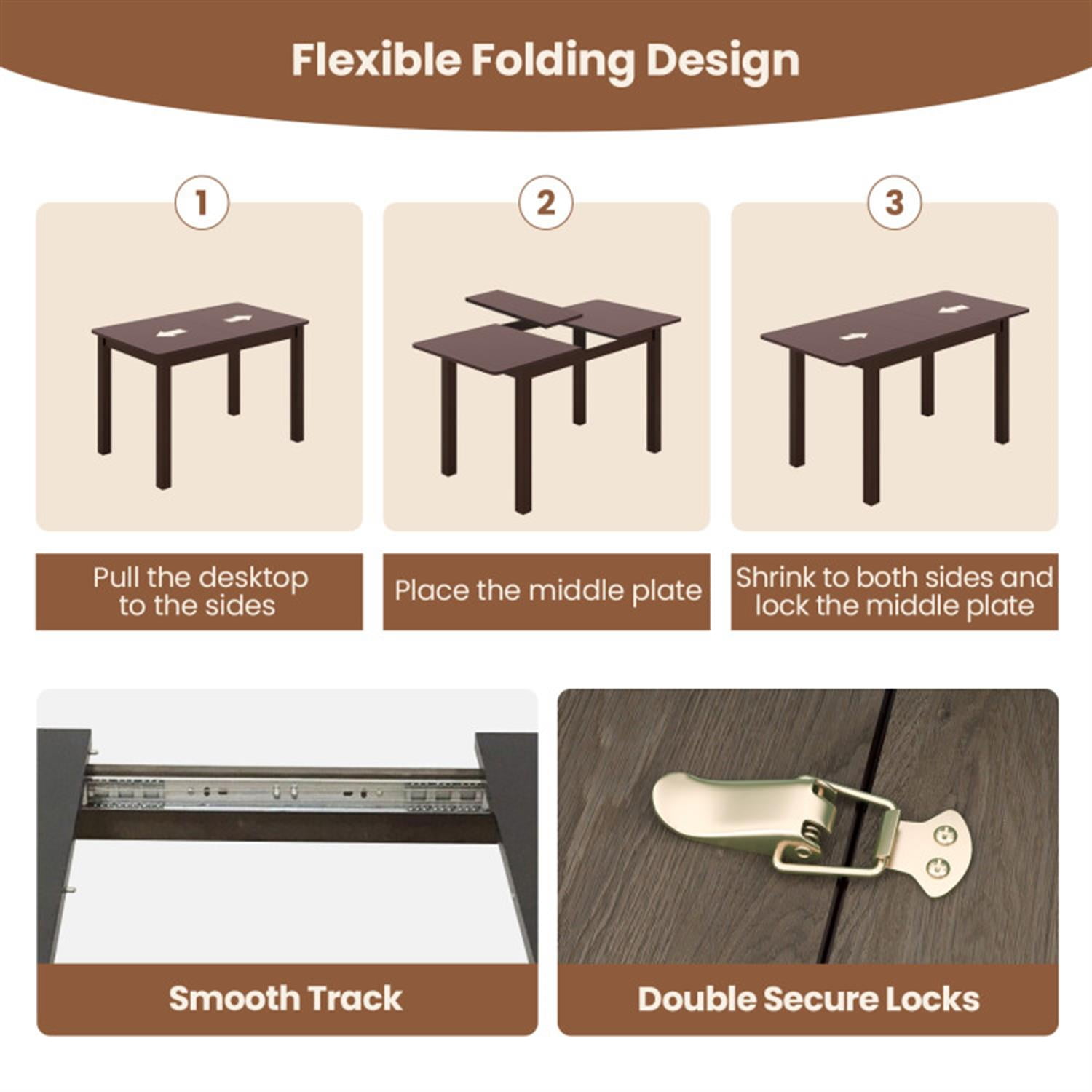 Flexible Folding Design

1

2

3

Pull the desktop to the sides

Place the middle plate

Shrink to both sides and lock the middle plate

Smooth Track

Double Secure Locks