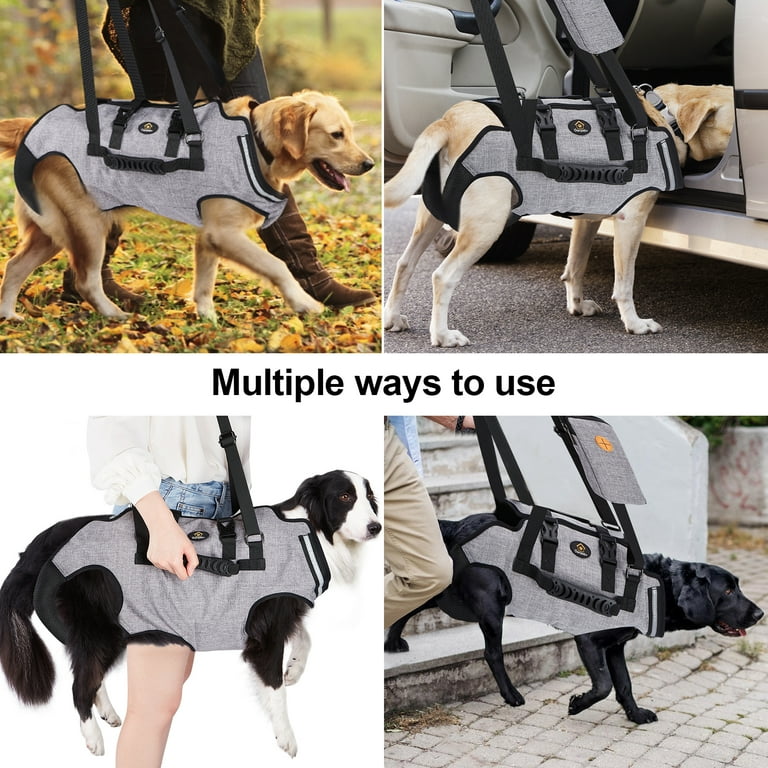 Multiple ways to use