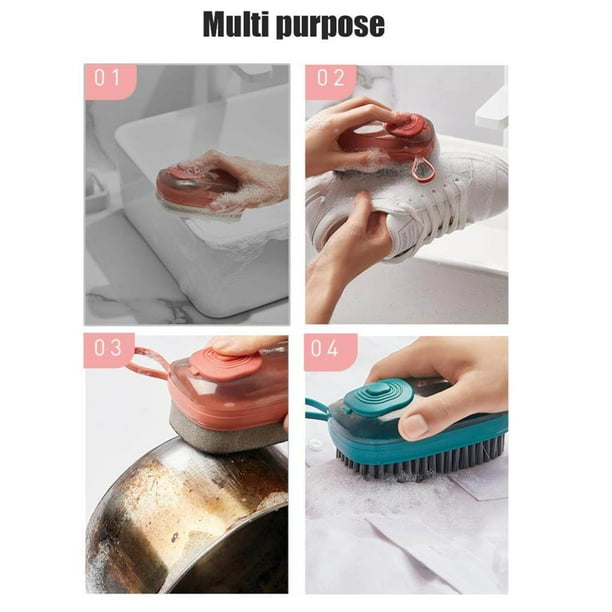 Multi purpose

01

02

03

04