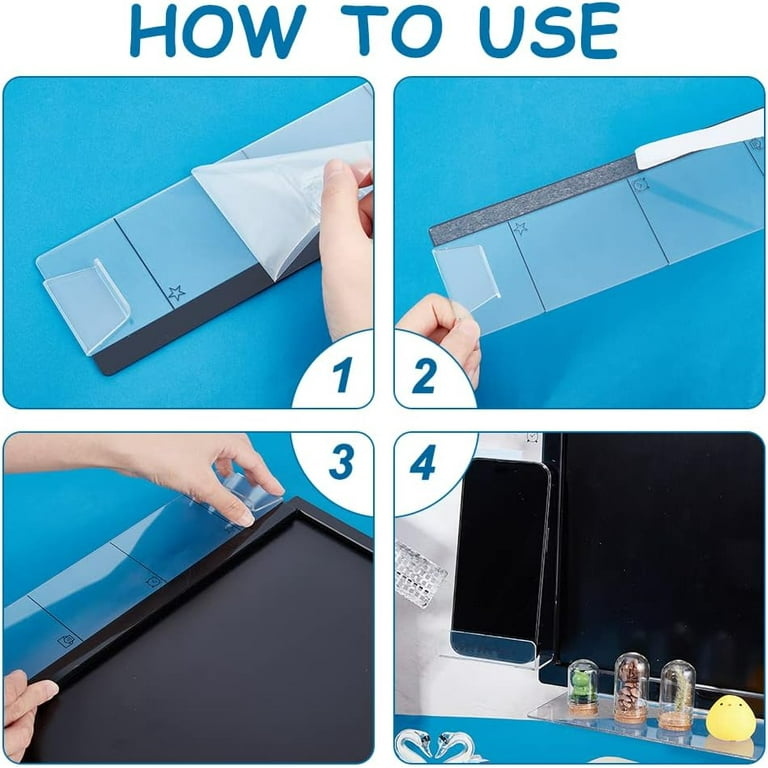 HOW TO USE

1

2

3

4