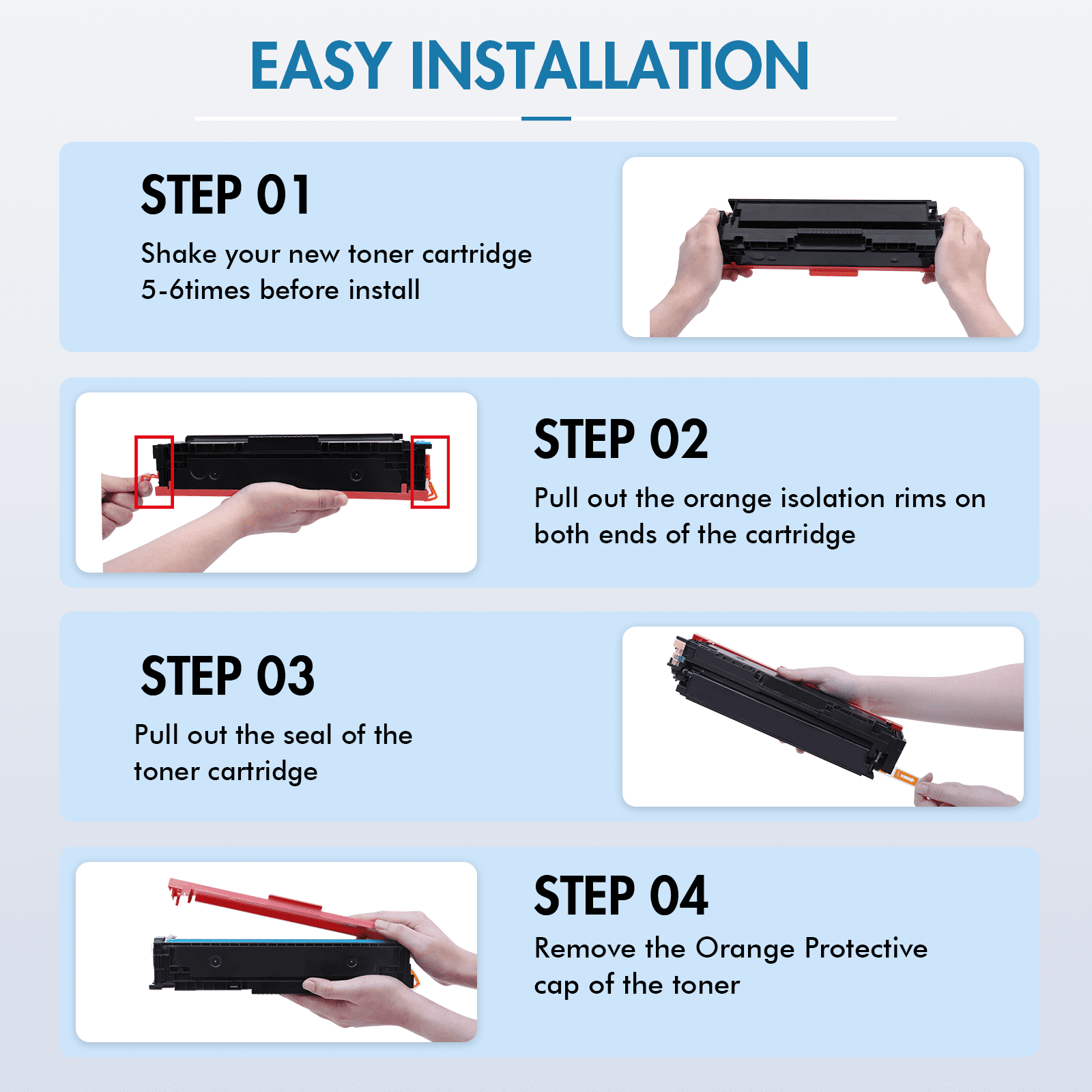 EASY INSTALLATION

STEP 01

Shake your new toner cartridge 5-6times before install

STEP 02

Pull out the orange isolation rims on both ends of the cartridge

STEP 03

Pull out the seal of the toner cartridge

STEP 04

Remove the Orange Protective cap of the toner