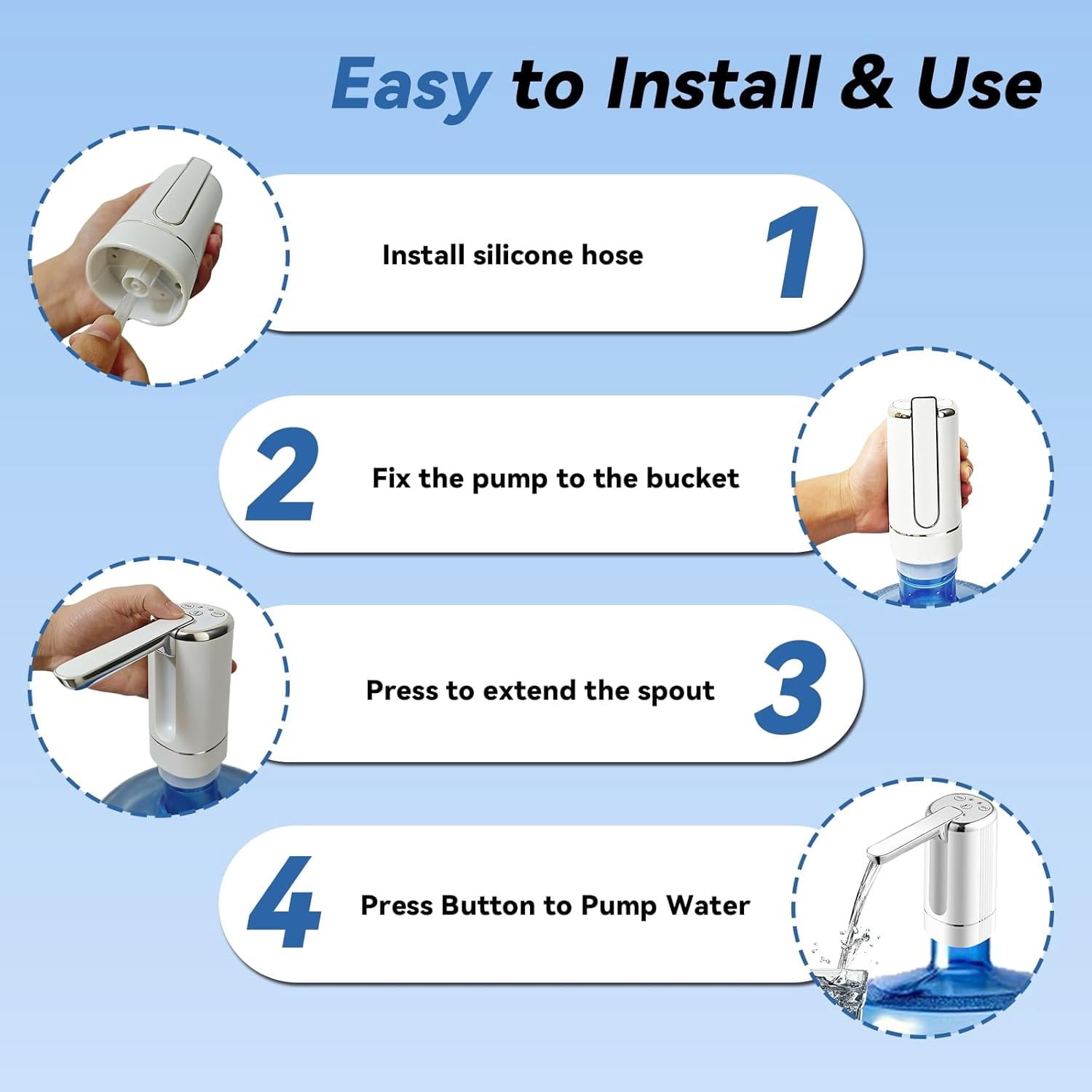 Easy to Install & Use

Install silicone hose 1

2 Fix the pump to the bucket

Press to extend the spout 3

4 Press Button to Pump Water