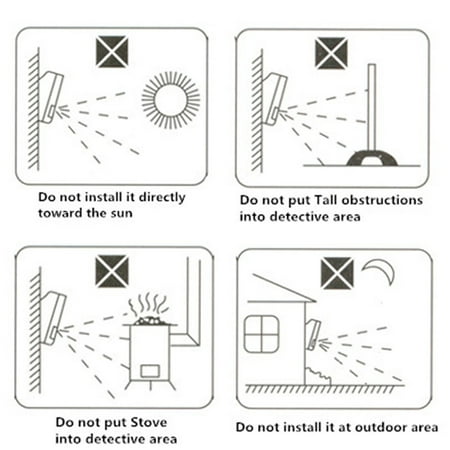 Do not install it directly toward the sun

Do not put Tall obstructions into detective area

Do not put Stove into detective area

Do not install it at outdoor area