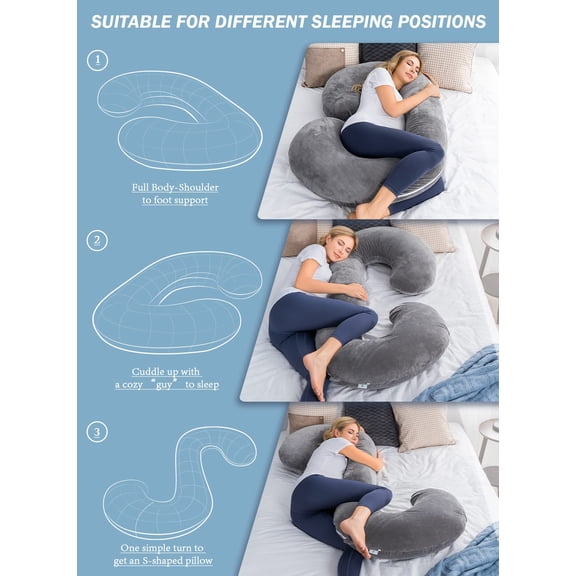 SUITABLE FOR DIFFERENT SLEEPING POSITIONS

1

Full Body-Shoulder to foot support

2

Cuddle up with a cozy "guy" to sleep

3

One simple turn to get an S-shaped pillow