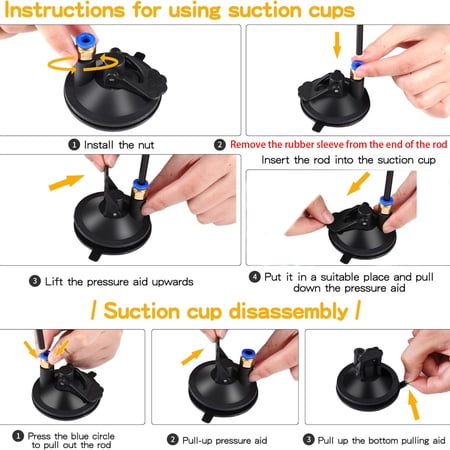 Instructions for using suction cups

❶ Install the nut

❷ Remove the rubber sleeve from the end of the rod

Insert the rod into the suction cup

❸ Lift the pressure aid upwards

❹ Put it in a suitable place and pull down the pressure aid

/ Suction cup disassembly /

❶ Press the blue circle to pull out the rod

❷ Pull-up pressure aid

❸ Pull up the bottom pulling aid