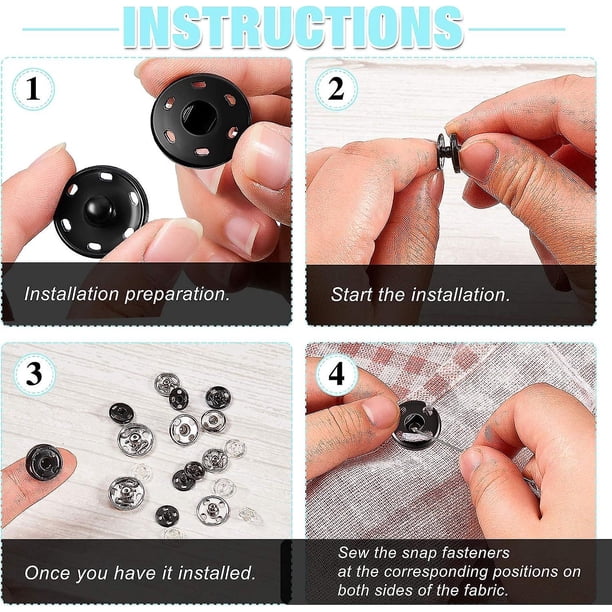 INSTRUCTIONS

1

Installation preparation.

2

Start the installation.

3

Once you have it installed.

4

Sew the snap fasteners at the corresponding positions on both sides of the fabric.