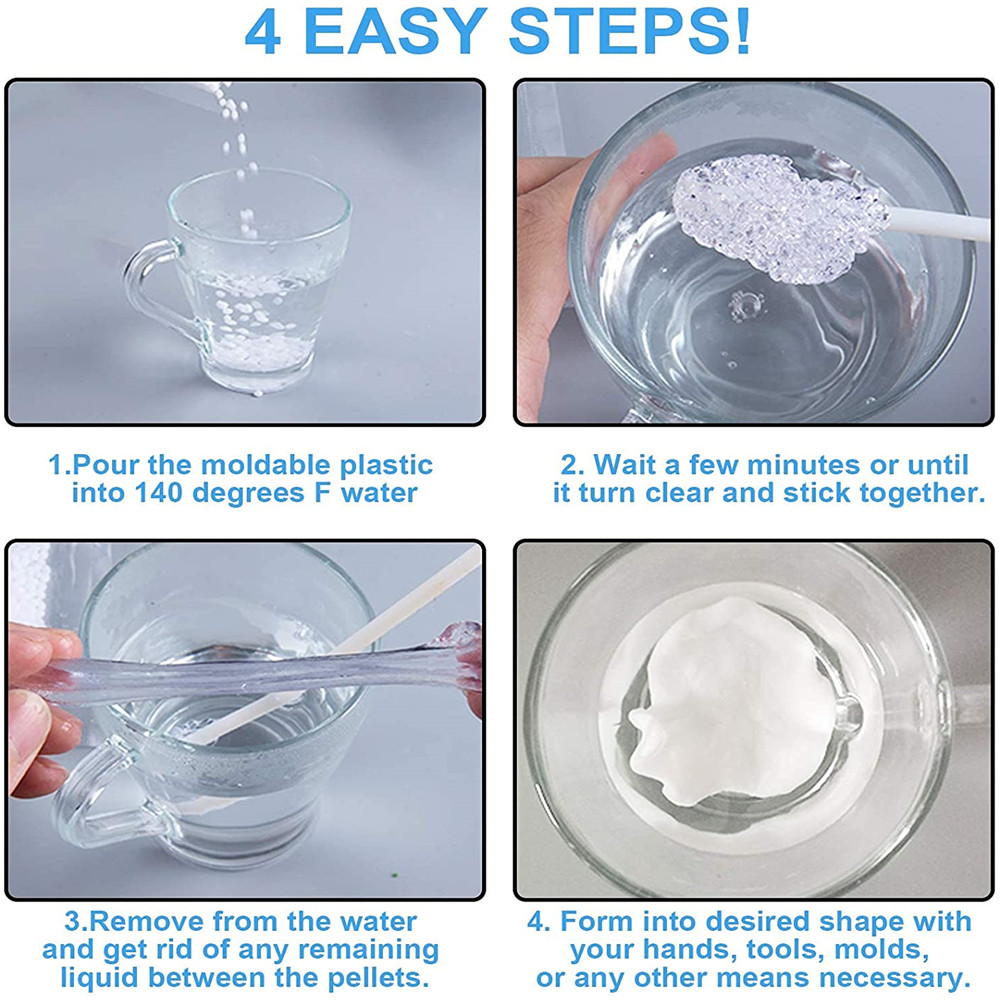 4 EASY STEPS!

1.Pour the moldable plastic into 140 degrees F water

2. Wait a few minutes or until it turn clear and stick together.

3.Remove from the water and get rid of any remaining liquid between the pellets.

4. Form into desired shape with your hands, tools, molds, or any other means necessary.