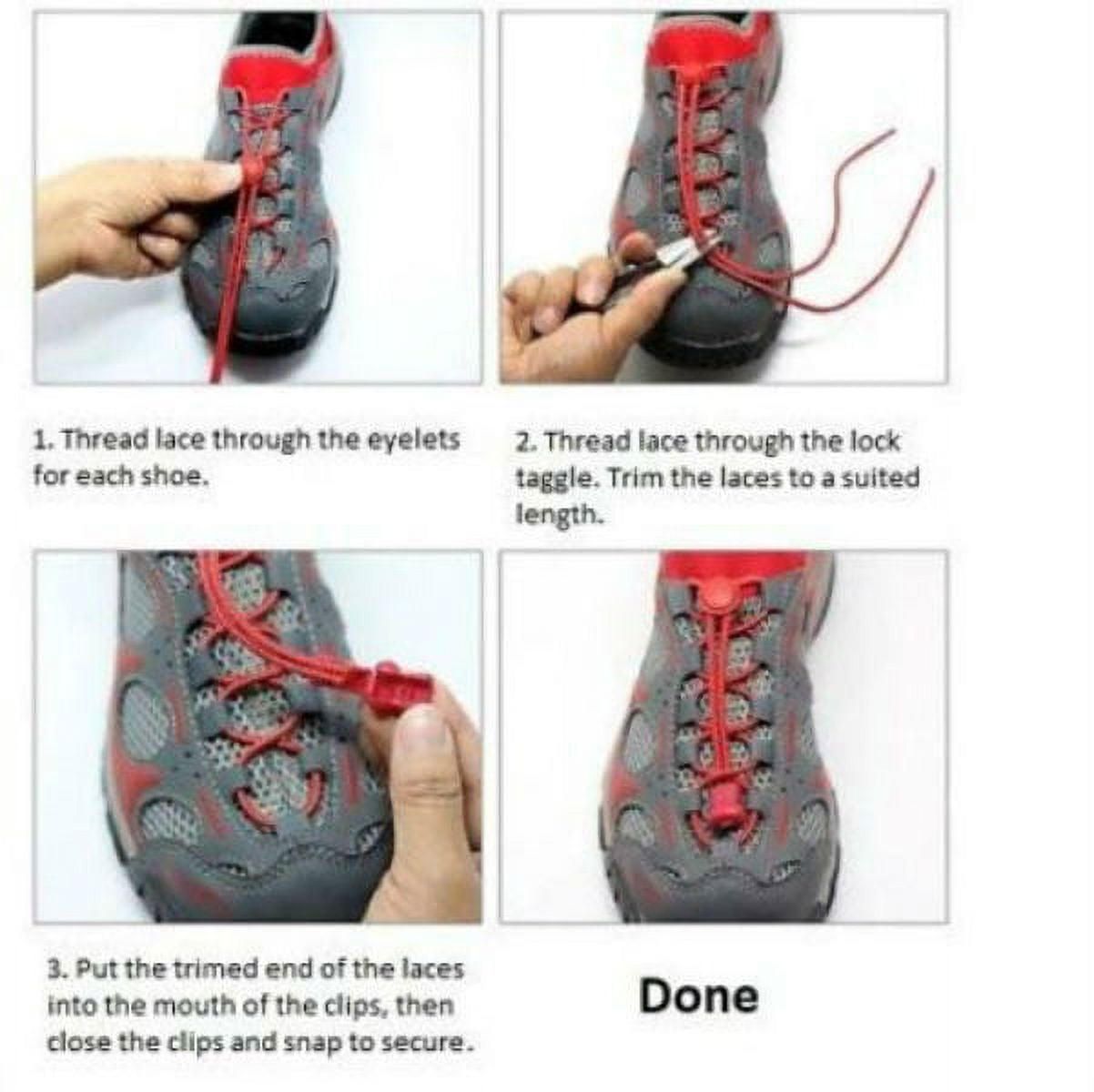 1. Thread lace through the eyelets for each shoe.

2. Thread lace through the lock taggle. Trim the laces to a suited length.

3. Put the trimed end of the laces into the mouth of the clips, then close the clips and snap to secure.

Done