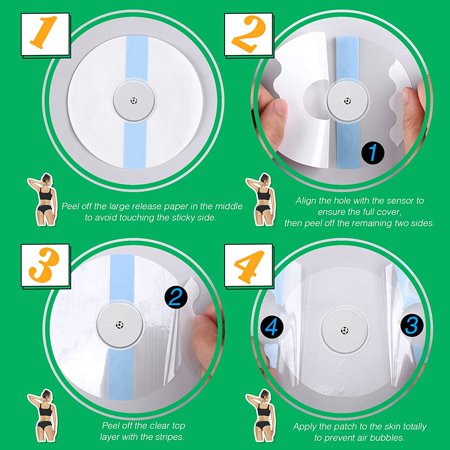 1

Peel off the large release paper in the middle to avoid touching the sticky side.

2

1

Align the hole with the sensor to ensure the full cover, then peel off the remaining two sides.

3

2

Peel off the clear top layer with the stripes.

4

4

3

Apply the patch to the skin totally to prevent air bubbles.