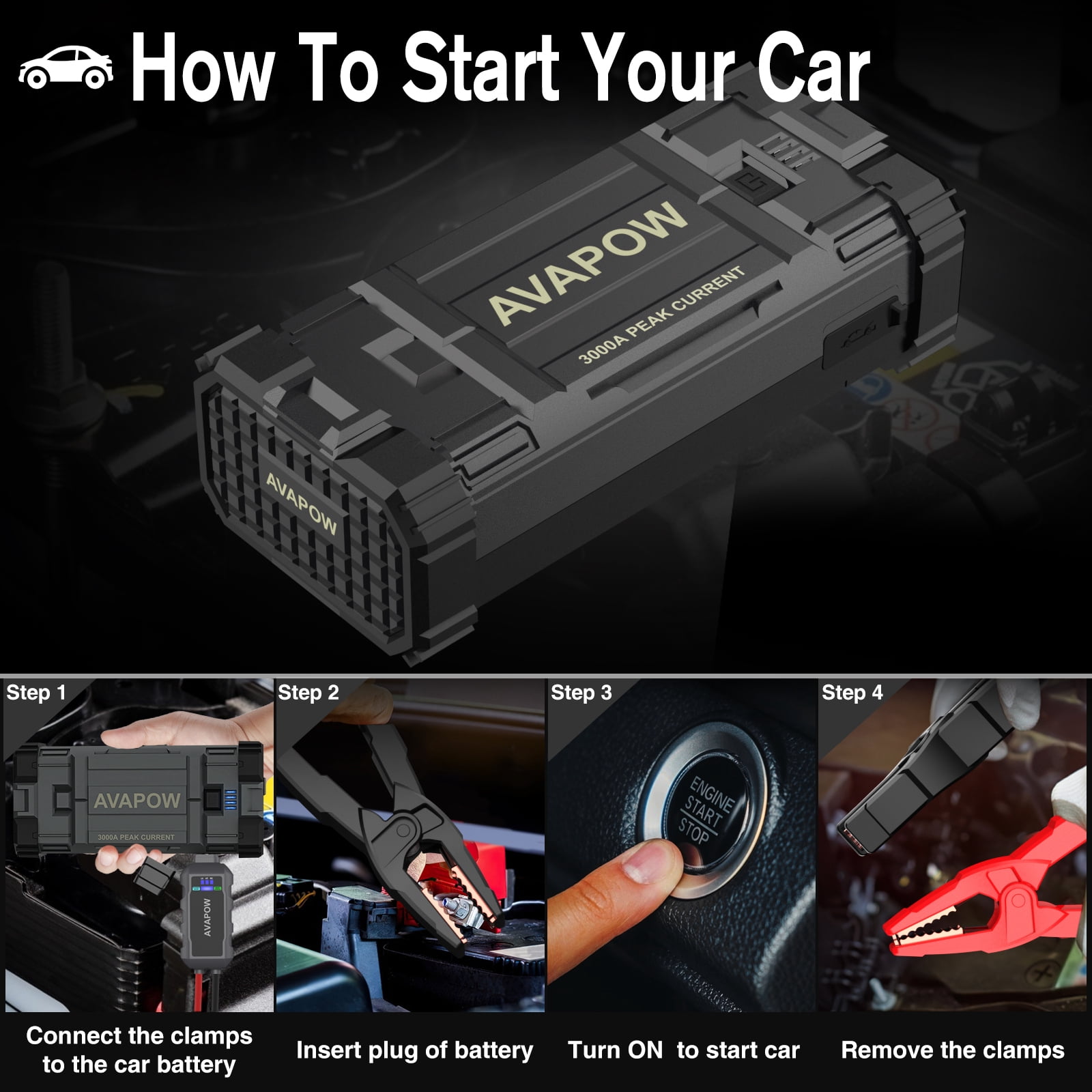 How To Start Your Car

AVAPOW

3000A PEAK CURRENT

AVAPOW

Step 1

AVAPOW

3000A PEAK CURRENT

AVAPOW

Connect the clamps to the car battery

Step 2

Insert plug of battery

Step 3

ENGINE START STOP

Turn ON to start car

Step 4

Remove the clamps