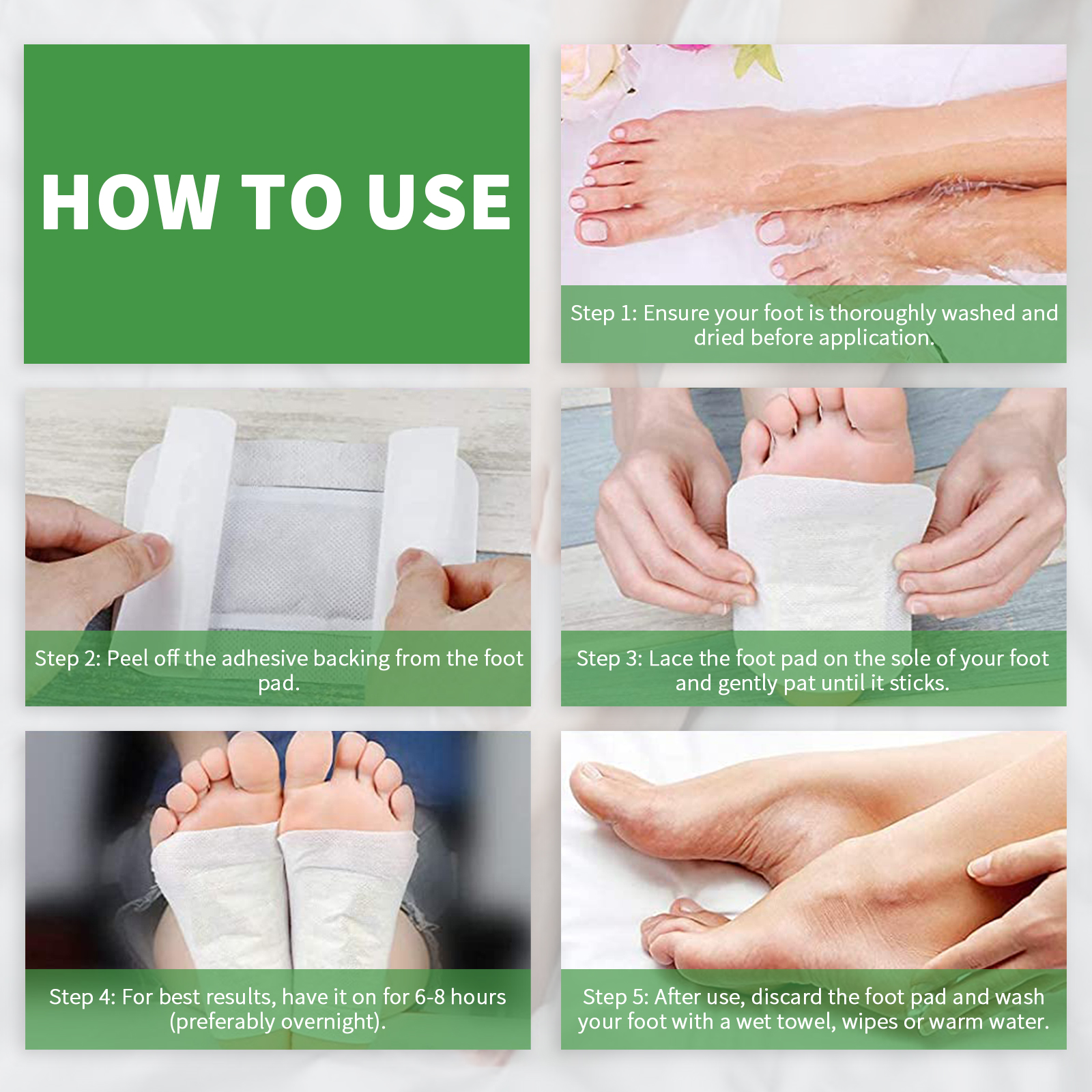 HOW TO USE

Step 1: Ensure your foot is thoroughly washed and dried before application.

Step 2: Peel off the adhesive backing from the foot pad.

Step 3: Lace the foot pad on the sole of your foot and gently pat until it sticks.

Step 4: For best results, have it on for 6-8 hours (preferably overnight).

Step 5: After use, discard the foot pad and wash your foot with a wet towel, wipes or warm water.