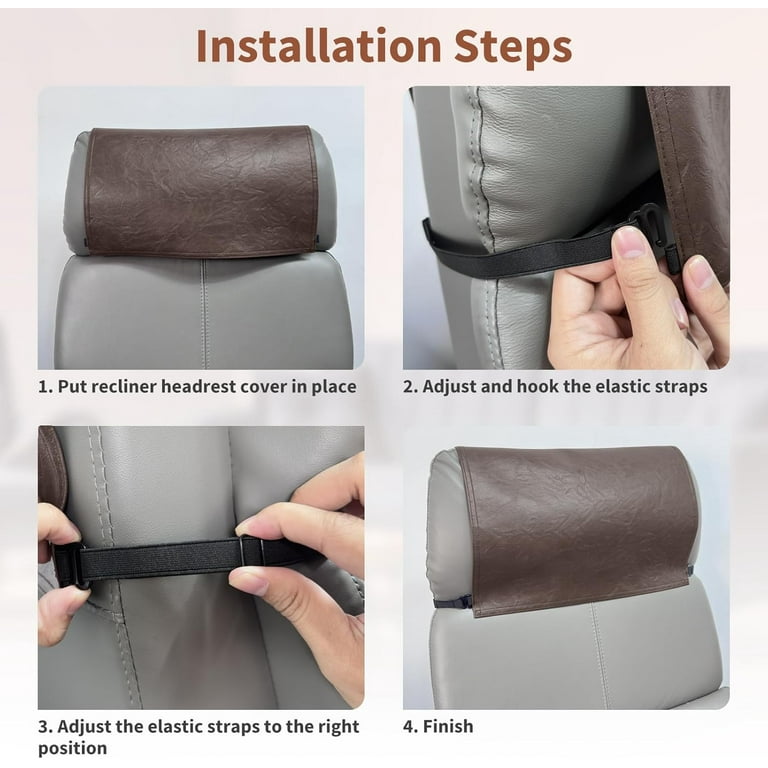 Installation Steps

1. Put recliner headrest cover in place

2. Adjust and hook the elastic straps

3. Adjust the elastic straps to the right position

4. Finish