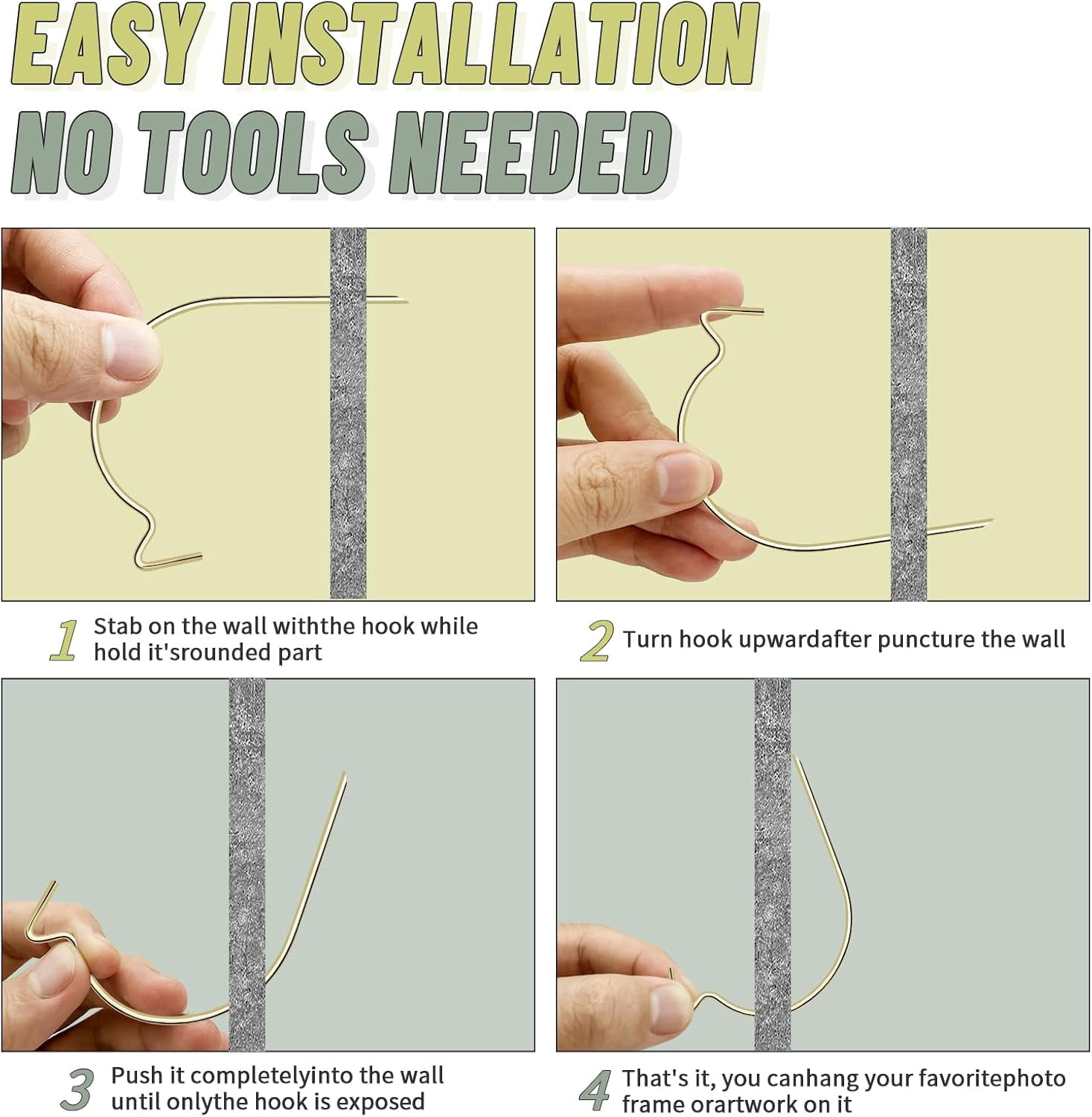 EASY INSTALLATION
NO TOOLS NEEDED

1 Stab on the wall withthe hook while hold it'srounded part

2 Turn hook upwardafter puncture the wall

3 Push it completelyinto the wall until onlythe hook is exposed

4 That's it, you canhang your favoritephoto frame orartwork on it