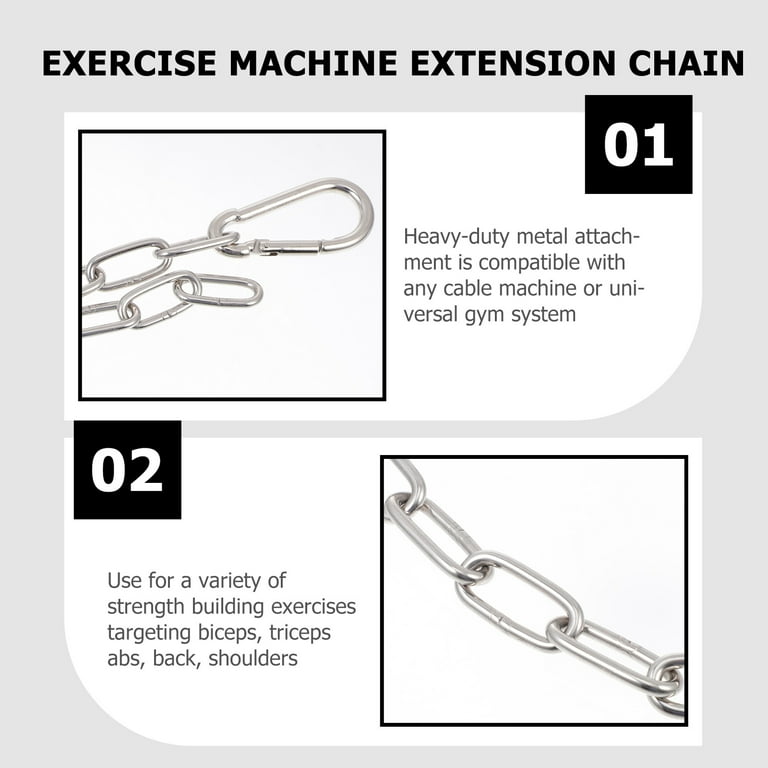 EXERCISE MACHINE EXTENSION CHAIN

01

Heavy-duty metal attachment is compatible with any cable machine or universal gym system

02

Use for a variety of strength building exercises targeting biceps, triceps abs, back, shoulders