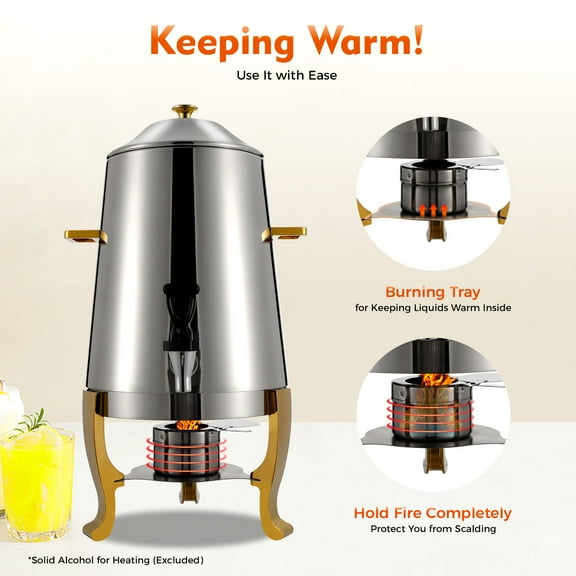 Keeping Warm!
Use It with Ease

Burning Tray
for Keeping Liquids Warm Inside

Hold Fire Completely
Protect You from Scalding

*Solid Alcohol for Heating (Excluded)