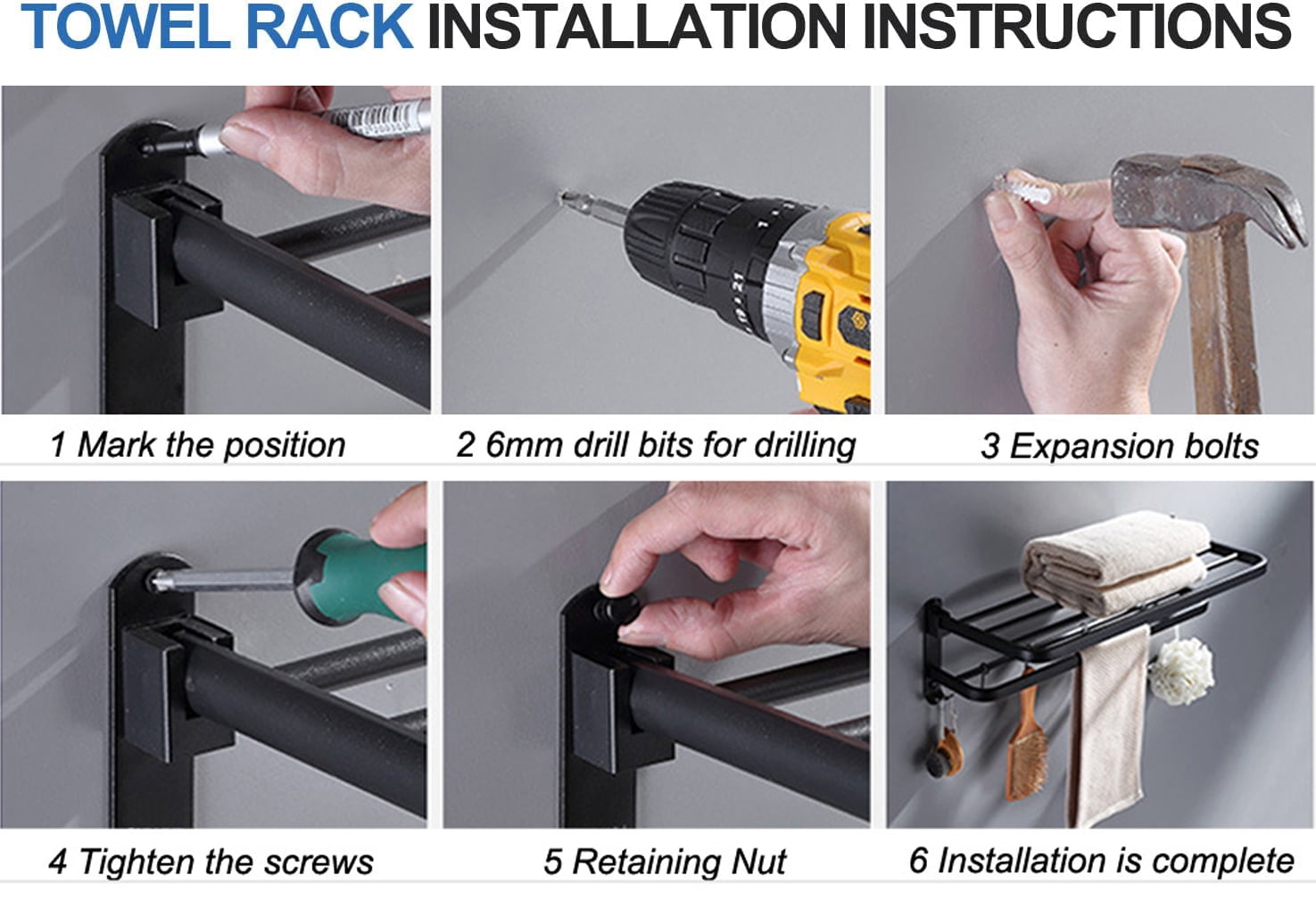 TOWEL RACK INSTALLATION INSTRUCTIONS

1 Mark the position

2 6mm drill bits for drilling

3 Expansion bolts

4 Tighten the screws

5 Retaining Nut

6 Installation is complete