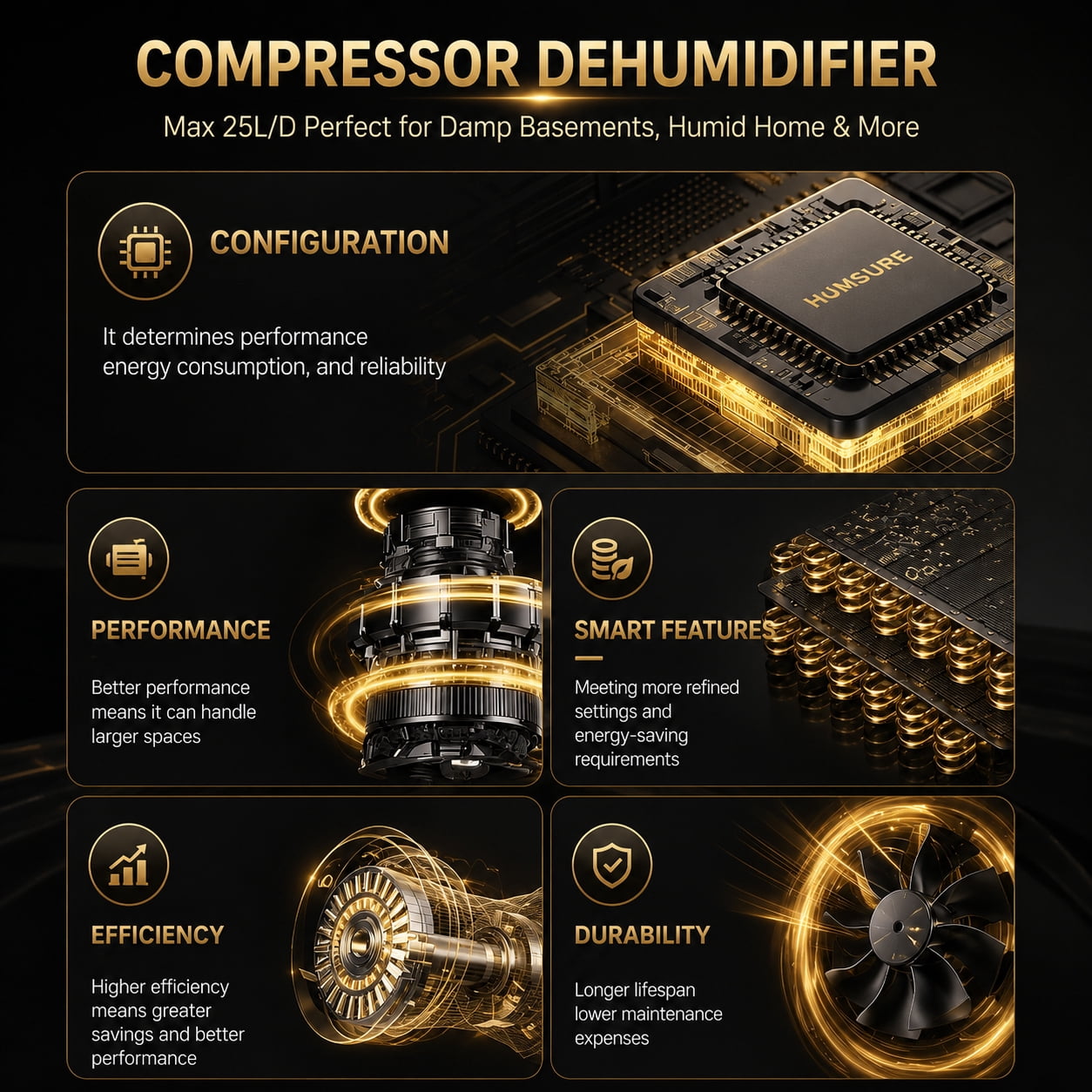 COMPRESSOR DEHUMIDIFIER

Max 25L/D Perfect for Damp Basements, Humid Home & More

CONFIGURATION

It determines performance energy consumption, and reliability

HUMSURE

PERFORMANCE

Better performance means it can handle larger spaces

SMART FEATURES

Meeting more refined settings and energy-saving requirements

EFFICIENCY

Higher efficiency means greater savings and better performance

DURABILITY

Longer lifespan lower maintenance expenses