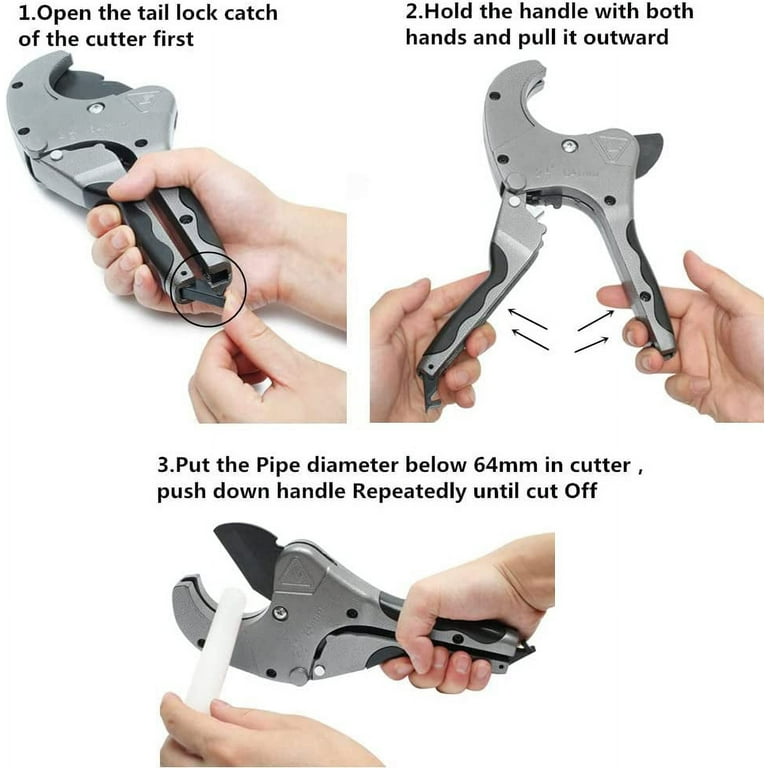 1.Open the tail lock catch of the cutter first

2.Hold the handle with both hands and pull it outward

3.Put the Pipe diameter below 64mm in cutter , push down handle Repeatedly until cut Off