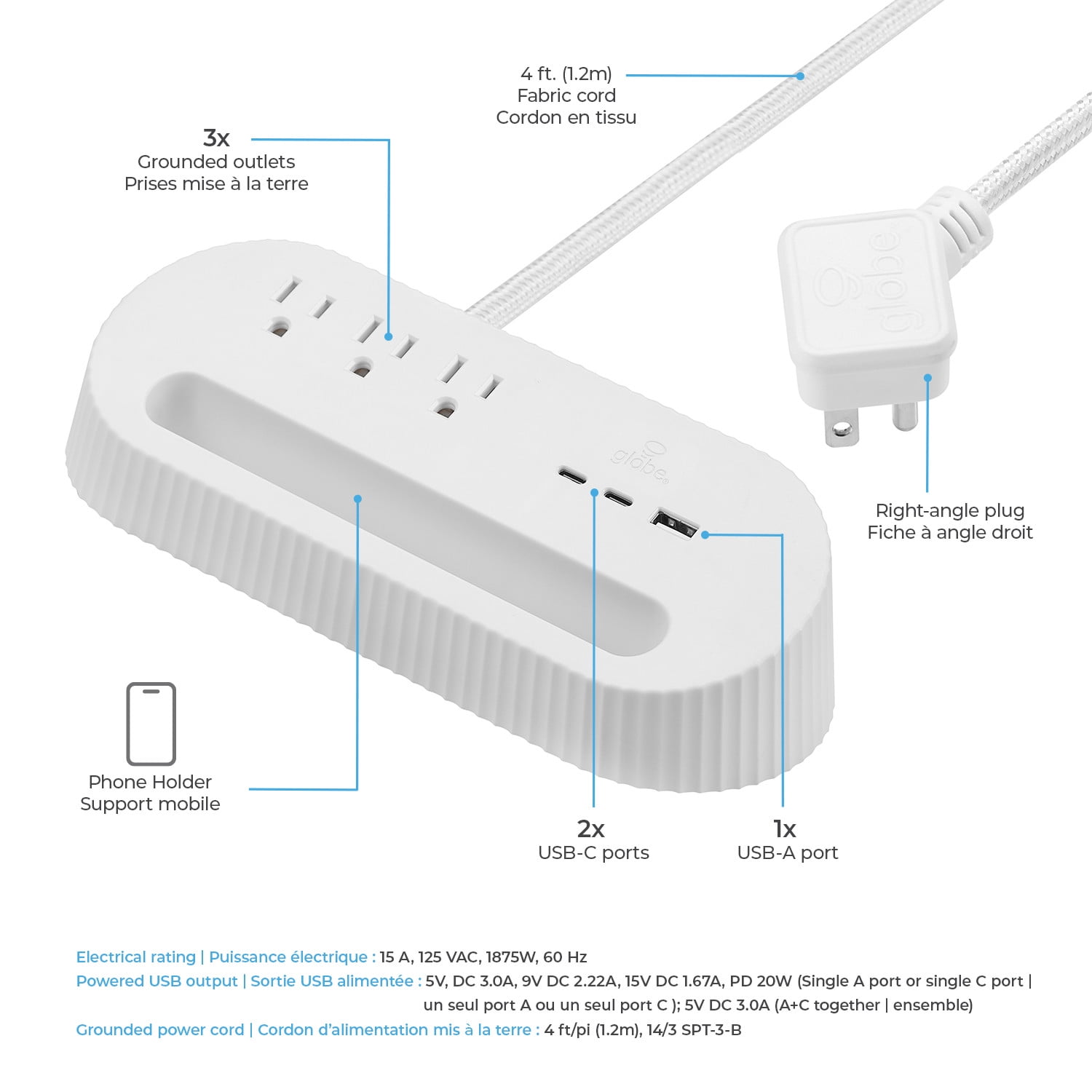 4 ft. (1.2m)
Fabric cord
Cordon en tissu

3x
Grounded outlets
Prises mise à la terre

globe

globe

Right-angle plug
Fiche à angle droit

Phone Holder
Support mobile

2x
USB-C ports

1x
USB-A port

Electrical rating | Puissance électrique : 15 A, 125 VAC, 1875W, 60 Hz
Powered USB output | Sortie USB alimentée : 5V, DC 3.0A, 9V DC 2.22A, 15V DC 1.67A, PD 20W (Single A port or single C port | un seul port A ou un seul port C ); 5V DC 3.0A (A+C together | ensemble)
Grounded power cord | Cordon d'alimentation mis à la terre : 4 ft/pi (1.2m), 14/3 SPT-3-B