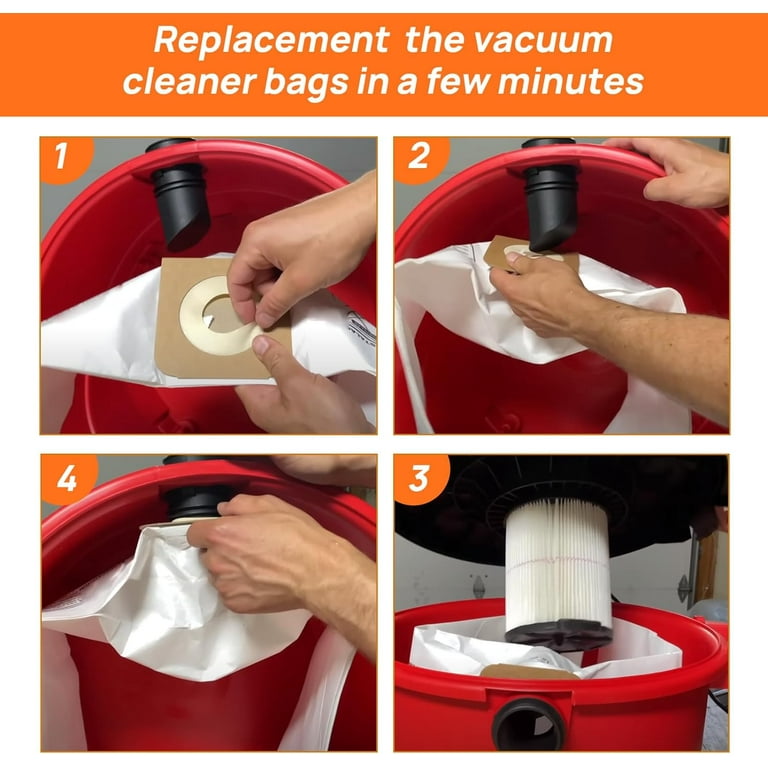 Replacement the vacuum cleaner bags in a few minutes

1

2

4

3