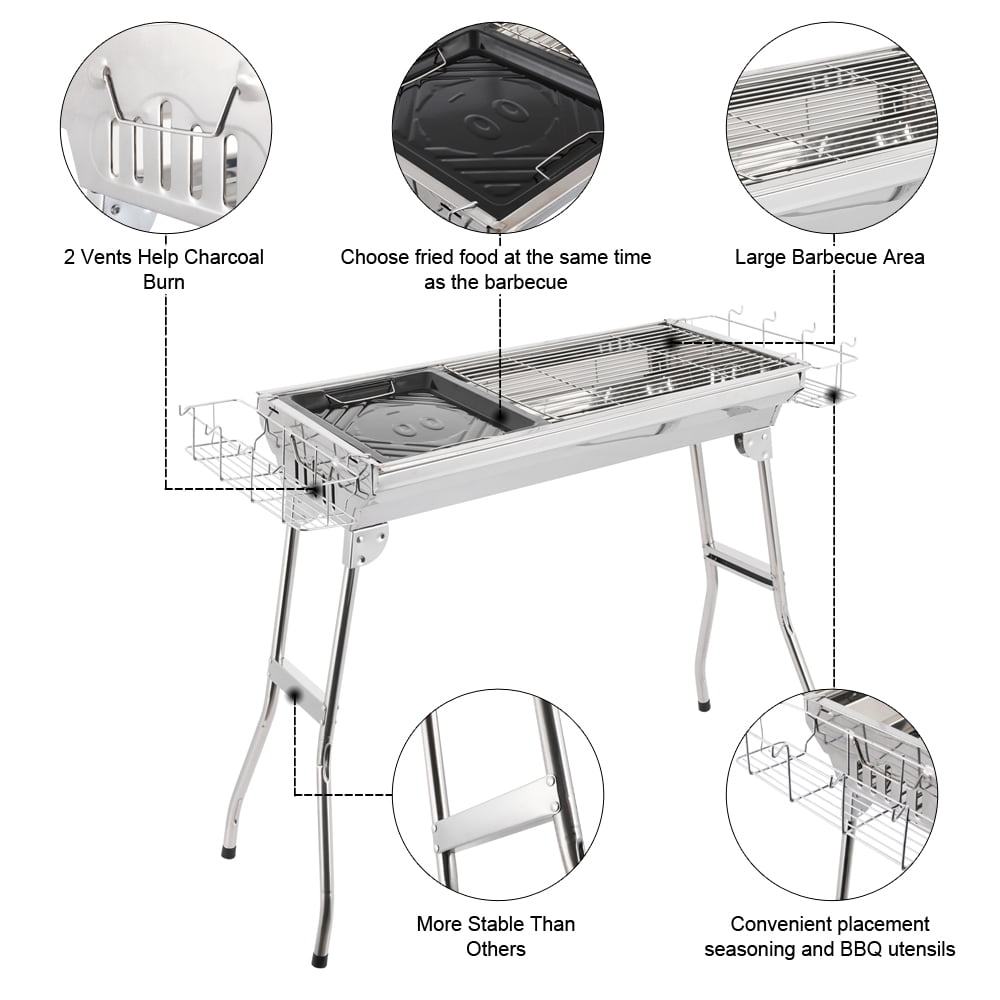 2 Vents Help Charcoal Burn

Choose fried food at the same time as the barbecue

Large Barbecue Area

More Stable Than Others

Convenient placement seasoning and BBQ utensils