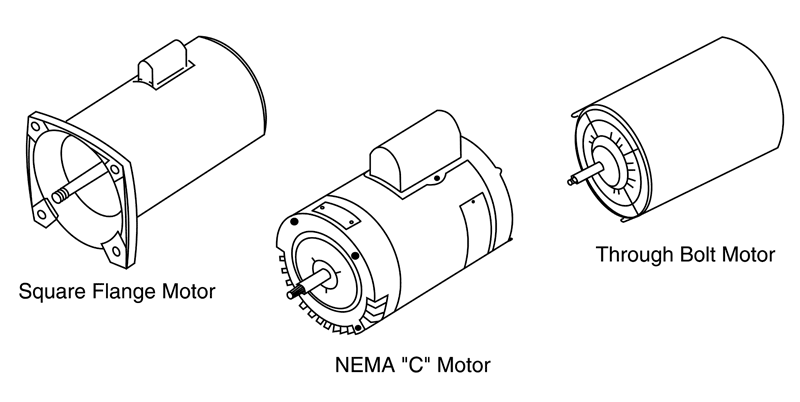 Square Flange Motor

NEMA "C" Motor

Through Bolt Motor