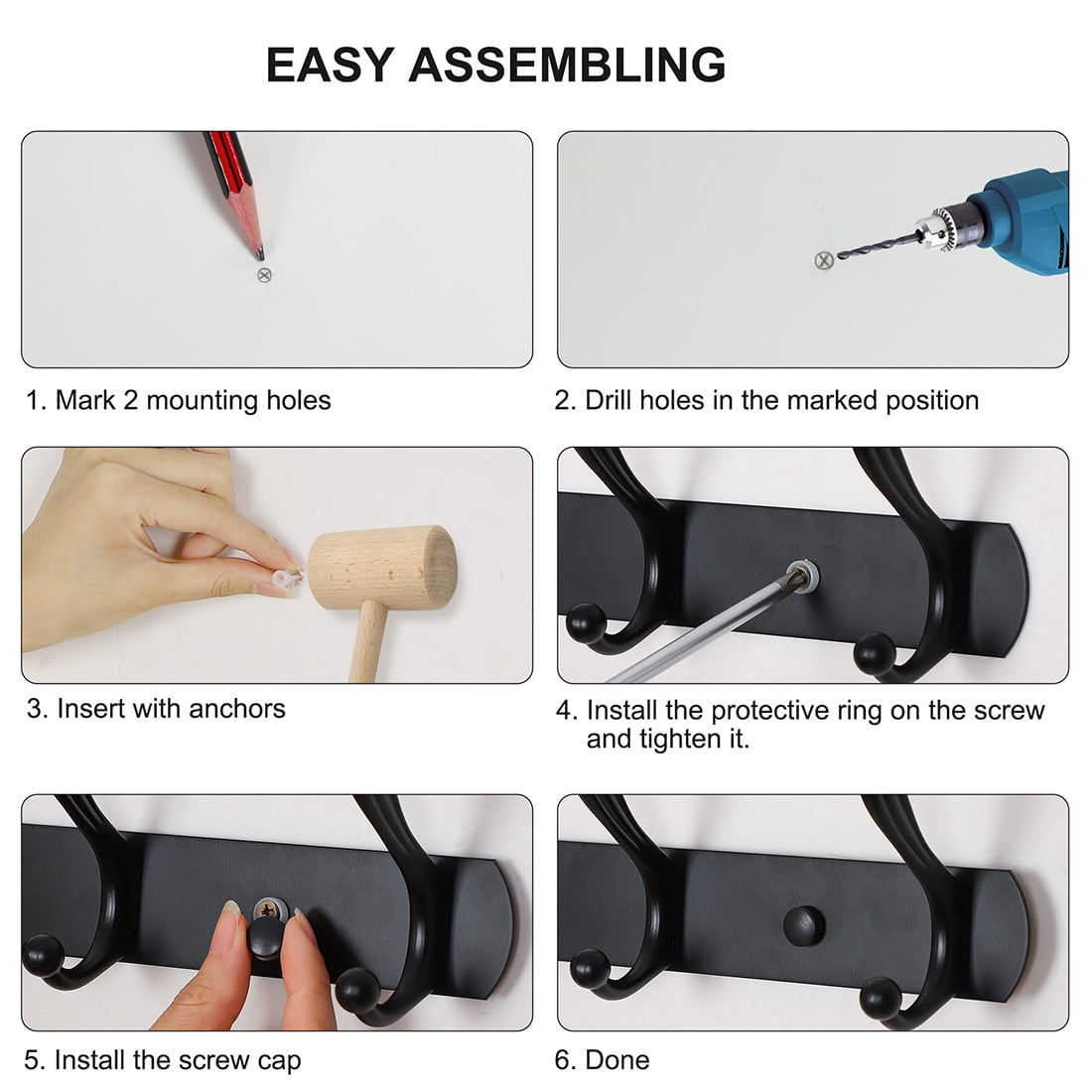 EASY ASSEMBLING

1. Mark 2 mounting holes

2. Drill holes in the marked position

3. Insert with anchors

4. Install the protective ring on the screw and tighten it.

5. Install the screw cap

6. Done