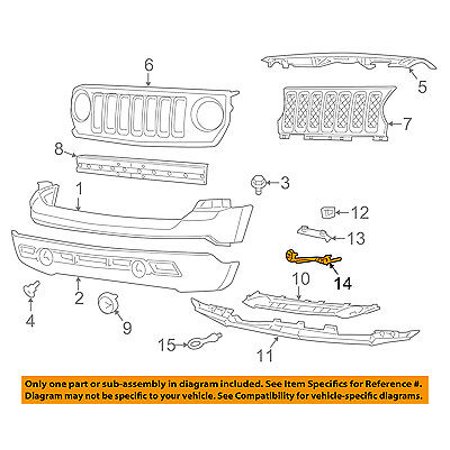 6
5
7
8
3
1
12
13
14
10
2
4
9
15
11

Only one part or sub-assembly in diagram included. See Item Specifics for Reference #.
Diagram may not be specific to your vehicle. See Compatibility for vehicle-specific diagrams.