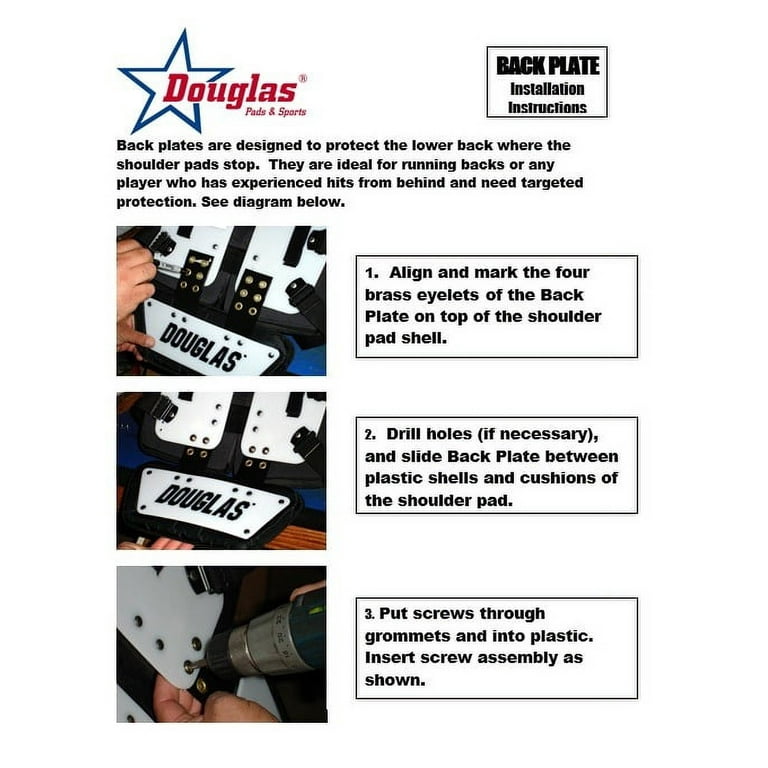 Douglas®
Pads & Sports

BACK PLATE
Installation
Instructions

Back plates are designed to protect the lower back where the shoulder pads stop. They are ideal for running backs or any player who has experienced hits from behind and need targeted protection. See diagram below.

DOUGLAS

1. Align and mark the four brass eyelets of the Back Plate on top of the shoulder pad shell.

DOUGLAS

2. Drill holes (if necessary), and slide Back Plate between plastic shells and cushions of the shoulder pad.

3. Put screws through grommets and into plastic. Insert screw assembly as shown.