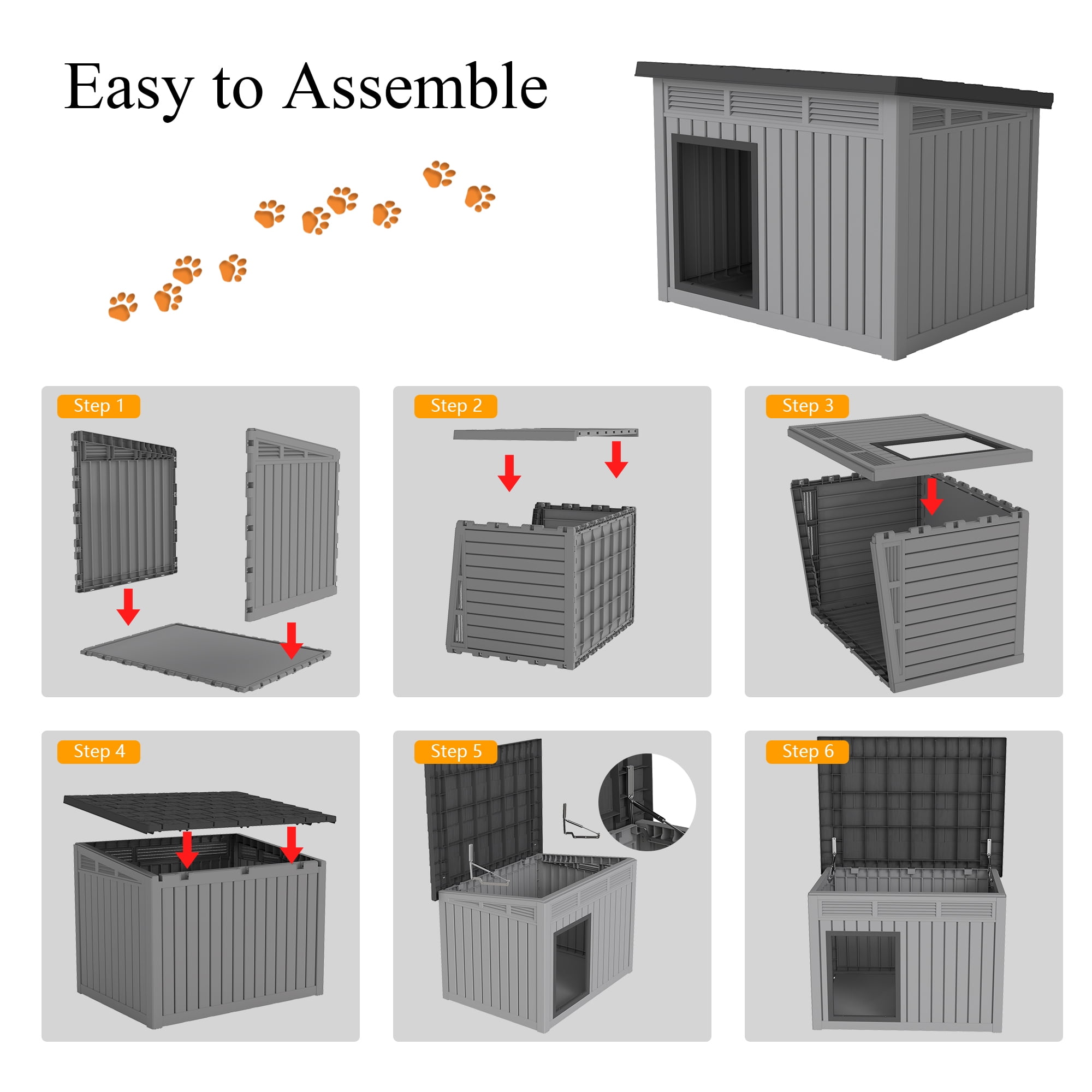 Easy to Assemble

Step 1

Step 2

Step 3

Step 4

Step 5

Step 6