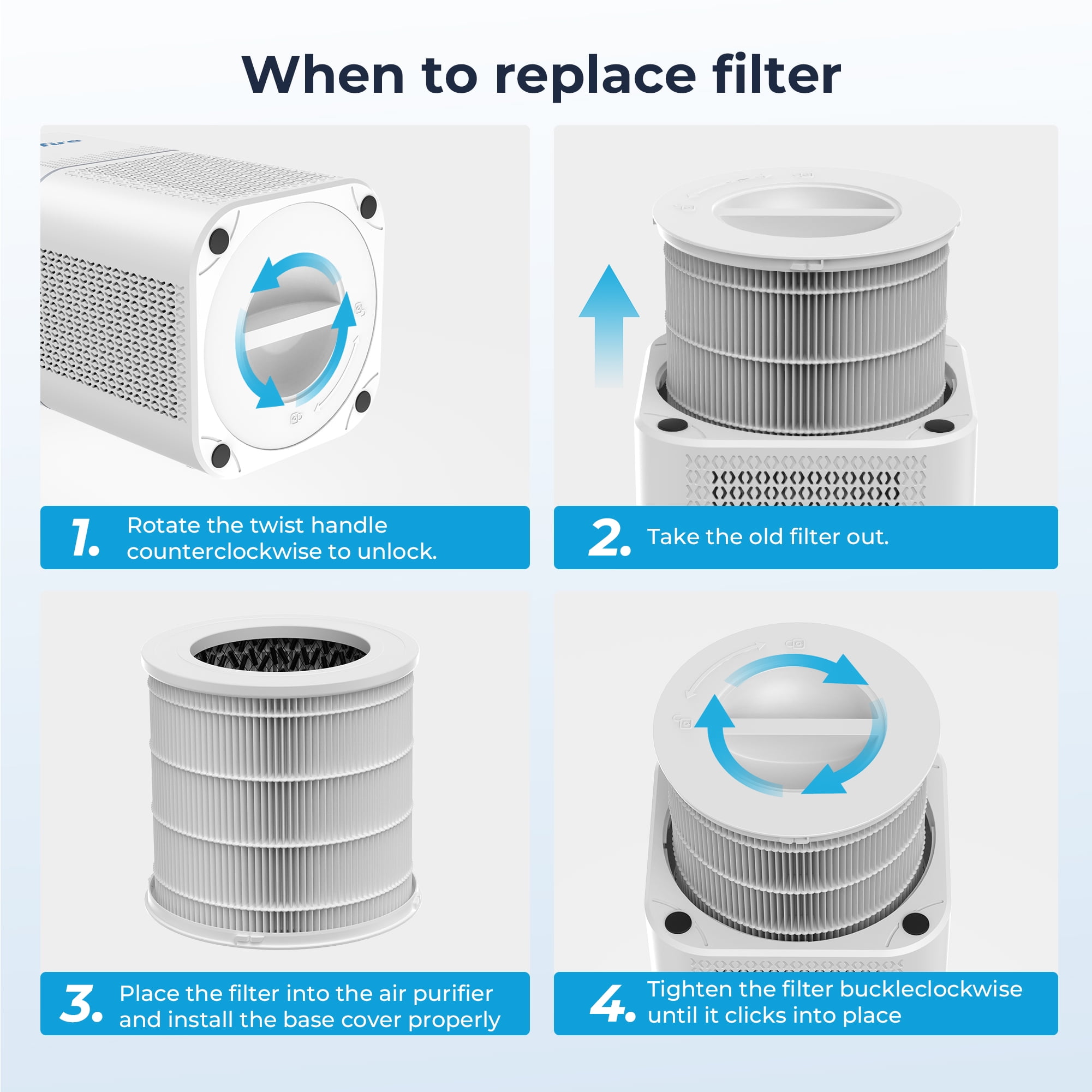 When to replace filter

1. Rotate the twist handle counterclockwise to unlock.

2. Take the old filter out.

3. Place the filter into the air purifier and install the base cover properly

4. Tighten the filter buckleclockwise until it clicks into place