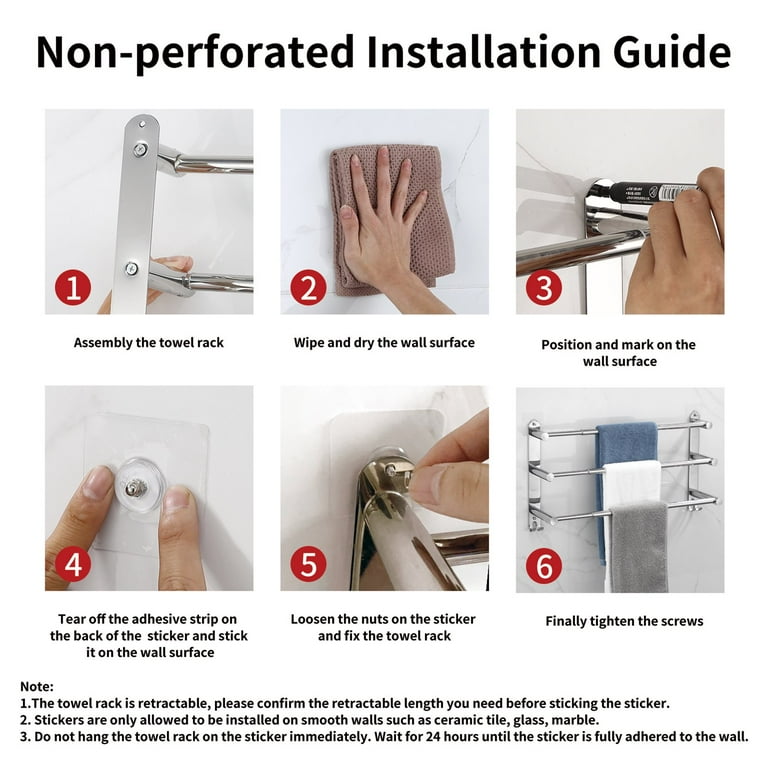 Non-perforated Installation Guide

1

Assembly the towel rack

2

Wipe and dry the wall surface

3

Position and mark on the wall surface

4

Tear off the adhesive strip on the back of the sticker and stick it on the wall surface

5

Loosen the nuts on the sticker and fix the towel rack

6

Finally tighten the screws

Note:
1.The towel rack is retractable, please confirm the retractable length you need before sticking the sticker.
2. Stickers are only allowed to be installed on smooth walls such as ceramic tile, glass, marble.
3. Do not hang the towel rack on the sticker immediately. Wait for 24 hours until the sticker is fully adhered to the wall.