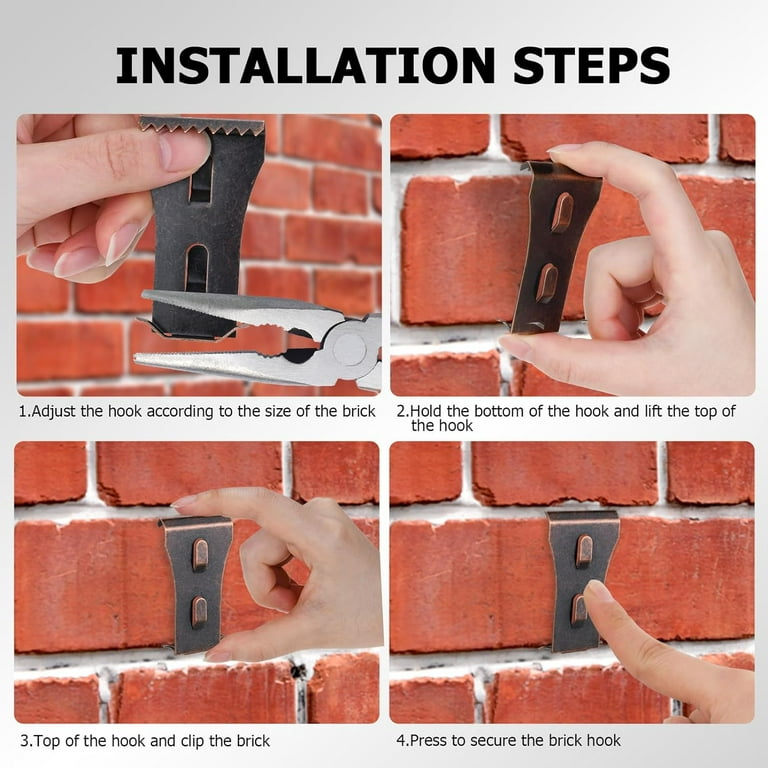 INSTALLATION STEPS

1.Adjust the hook according to the size of the brick

2.Hold the bottom of the hook and lift the top of the hook

3.Top of the hook and clip the brick

4.Press to secure the brick hook