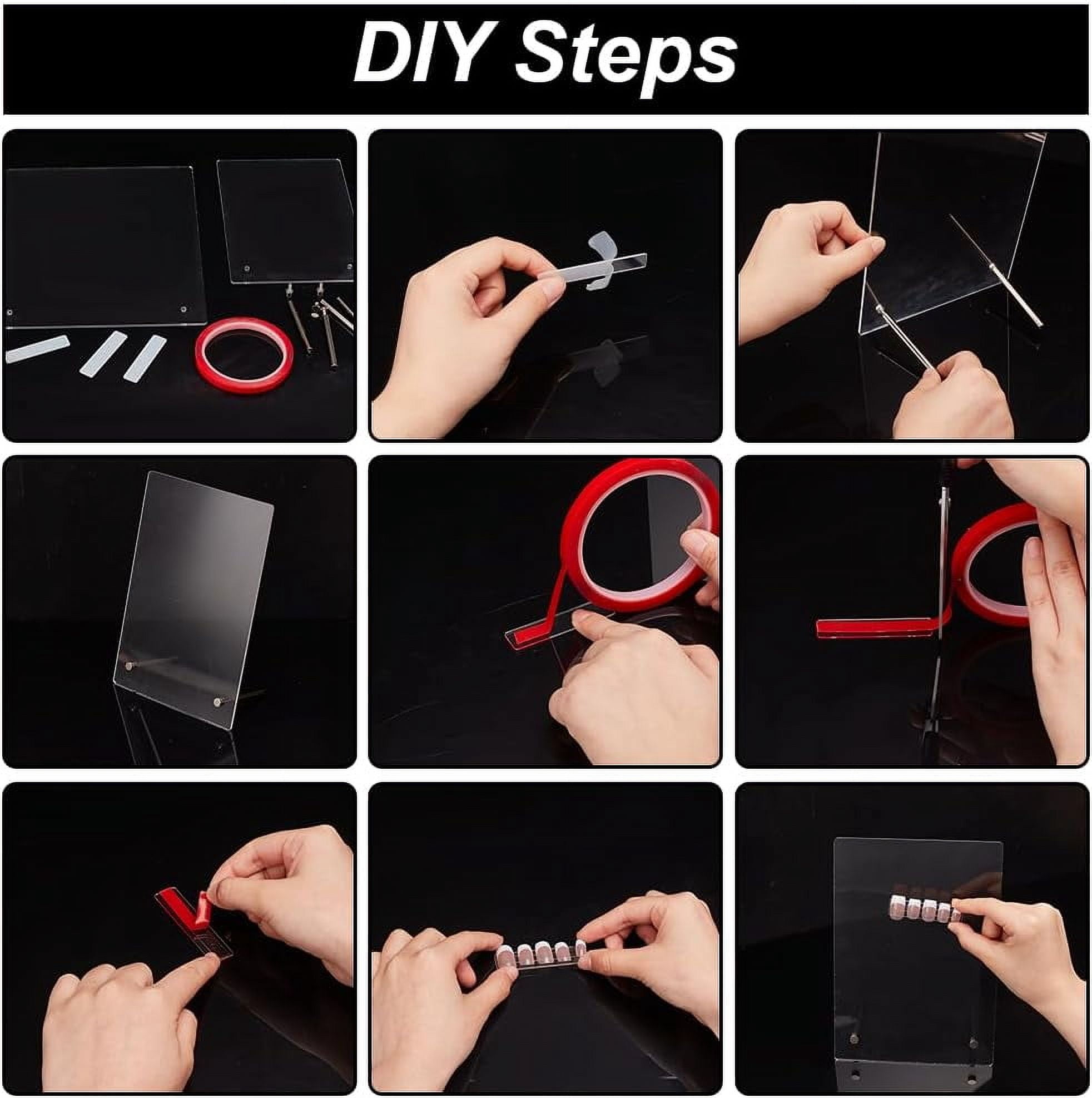 DIY Steps