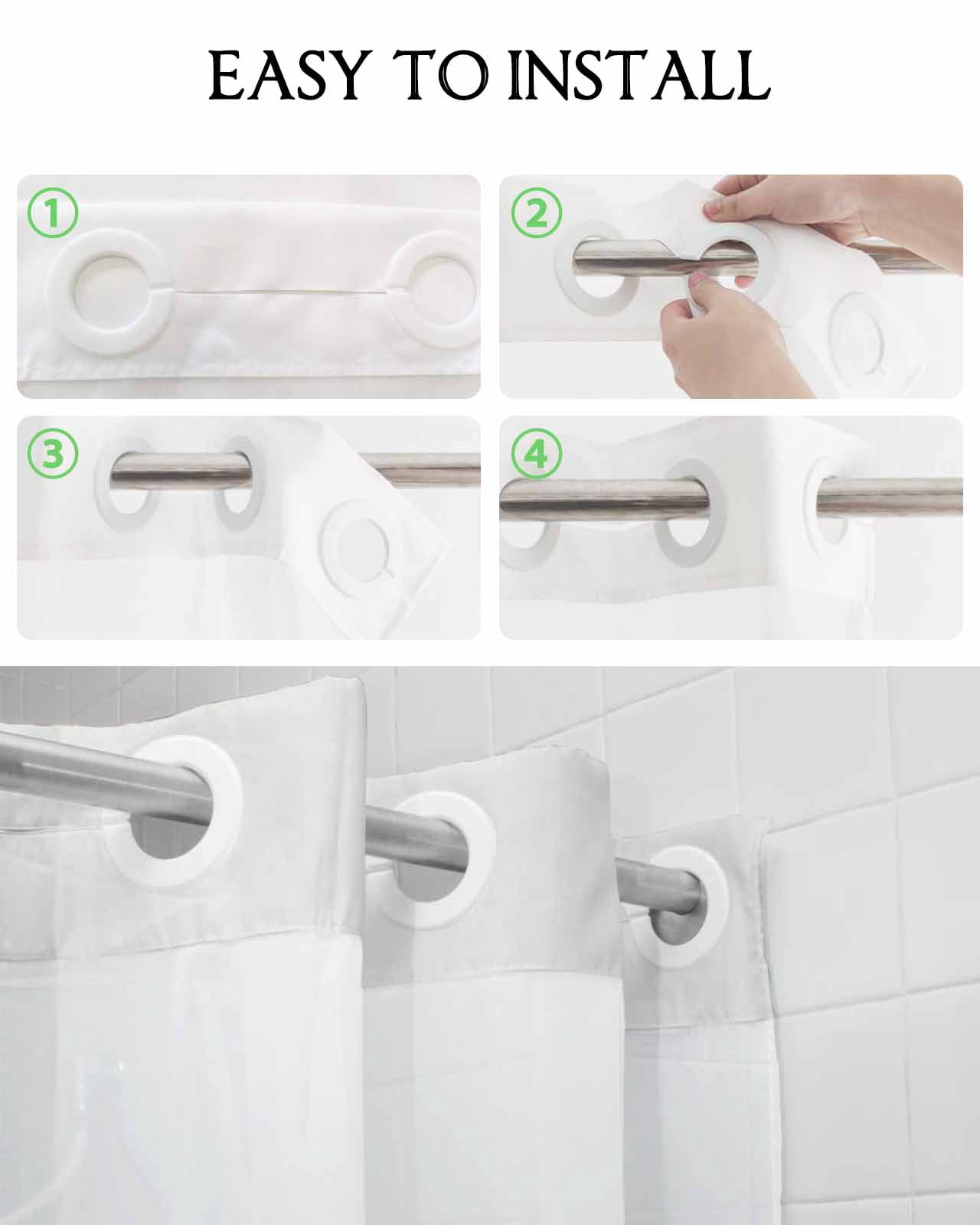 EASY TO INSTALL

①

②

③

④