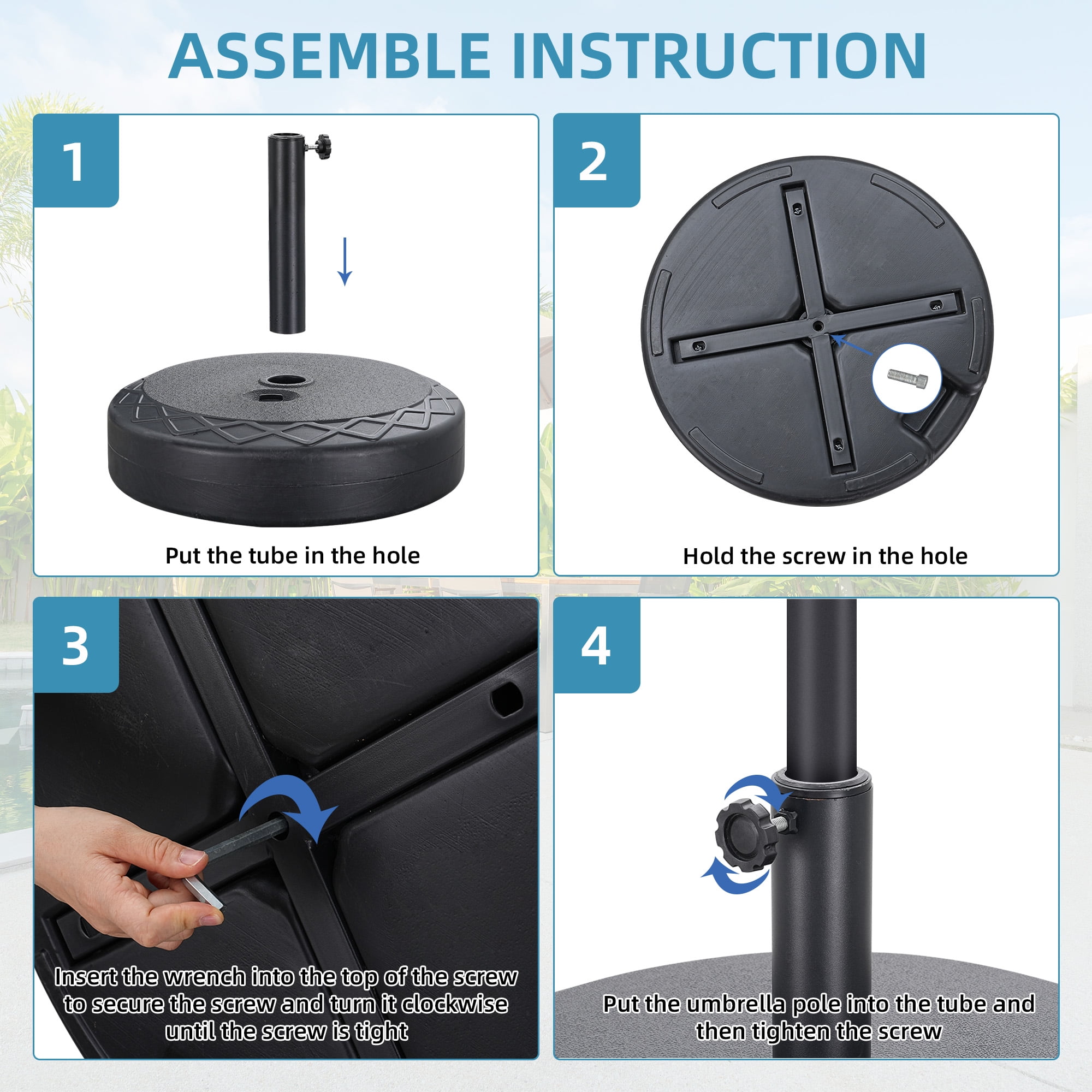 ASSEMBLE INSTRUCTION

1

Put the tube in the hole

2

Hold the screw in the hole

3

Insert the wrench into the top of the screw to secure the screw and turn it clockwise until the screw is tight

4

Put the umbrella pole into the tube and then tighten the screw