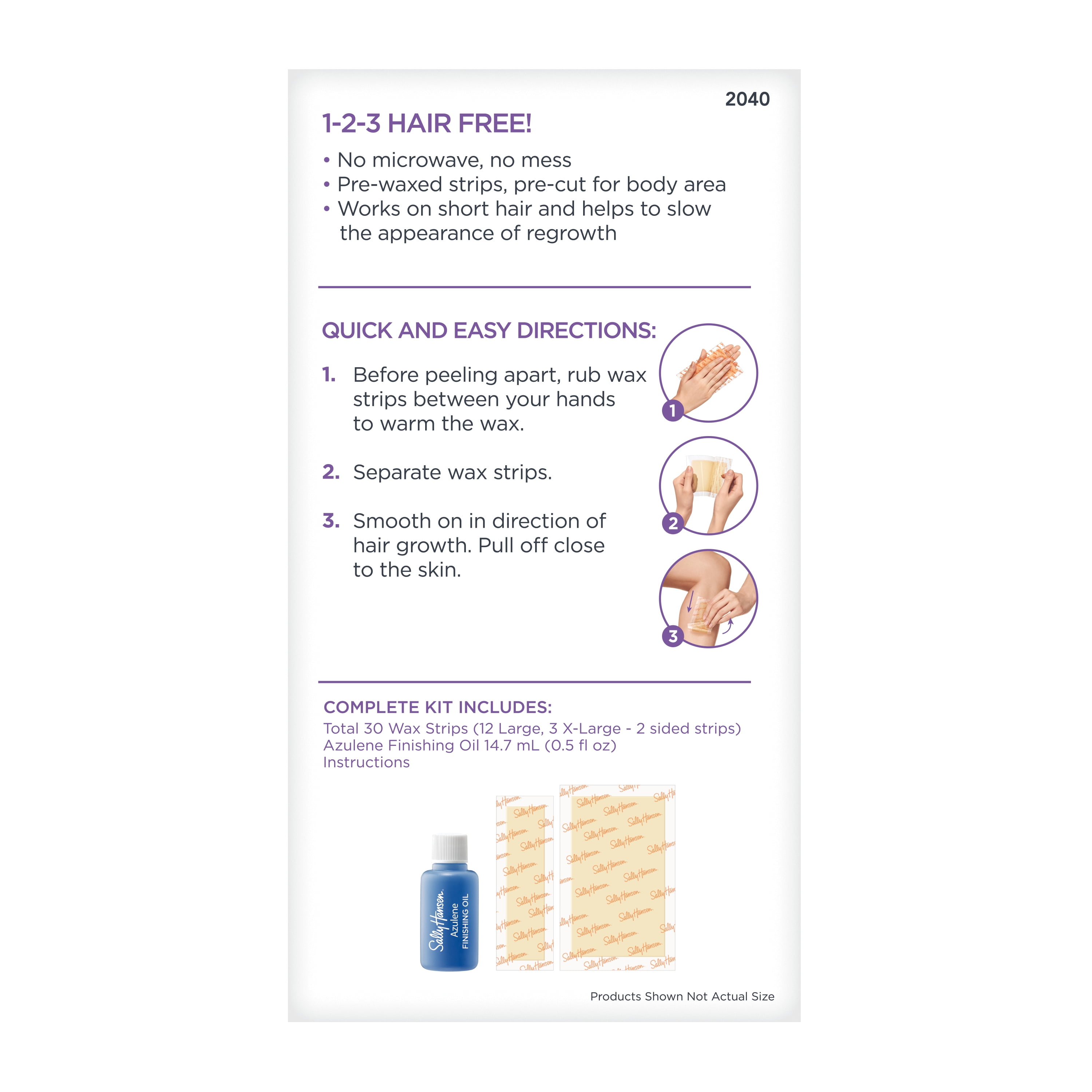 2040

1-2-3 HAIR FREE!

• No microwave, no mess
• Pre-waxed strips, pre-cut for body area
• Works on short hair and helps to slow the appearance of regrowth

QUICK AND EASY DIRECTIONS:

1. Before peeling apart, rub wax strips between your hands to warm the wax.

2. Separate wax strips.

3. Smooth on in direction of hair growth. Pull off close to the skin.

1

2

3

COMPLETE KIT INCLUDES:
Total 30 Wax Strips (12 Large, 3 X-Large - 2 sided strips)
Azulene Finishing Oil 14.7 mL (0.5 fl oz)
Instructions

Sally Hansen
Azulene
FINISHING OIL

Sally Hansen

Products Shown Not Actual Size