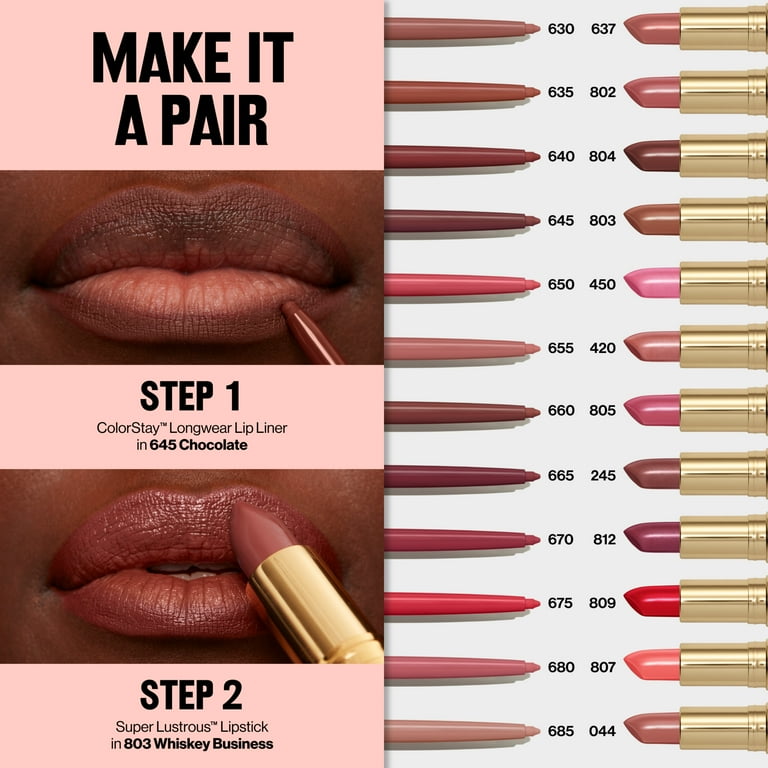 MAKE IT A PAIR

STEP 1
ColorStay™ Longwear Lip Liner in 645 Chocolate

STEP 2
Super Lustrous™ Lipstick in 803 Whiskey Business

630 637
635 802
640 804
645 803
650 450
655 420
660 805
665 245
670 812
675 809
680 807
685 044