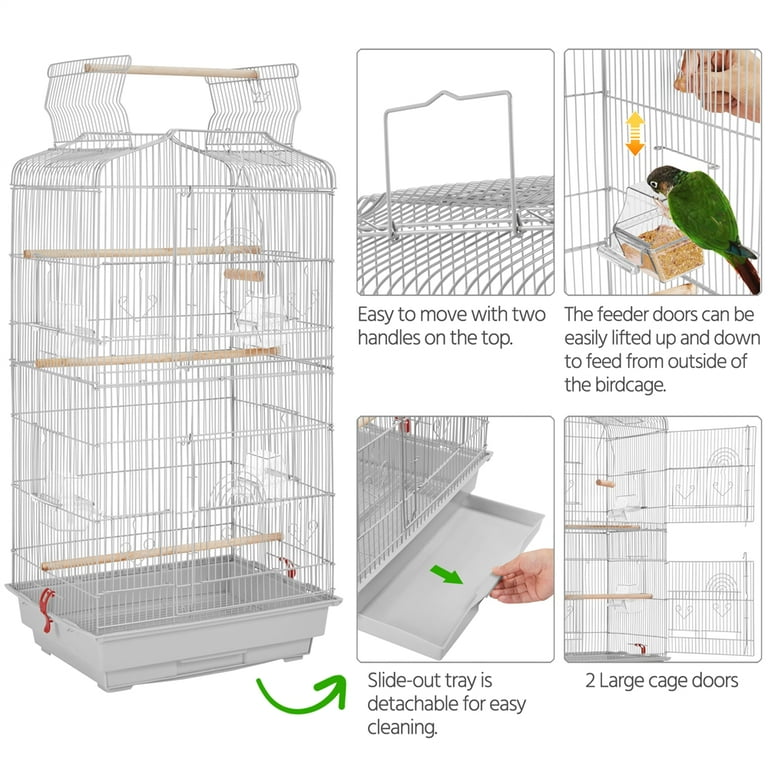 Easy to move with two handles on the top.

The feeder doors can be easily lifted up and down to feed from outside of the birdcage.

Slide-out tray is detachable for easy cleaning.

2 Large cage doors