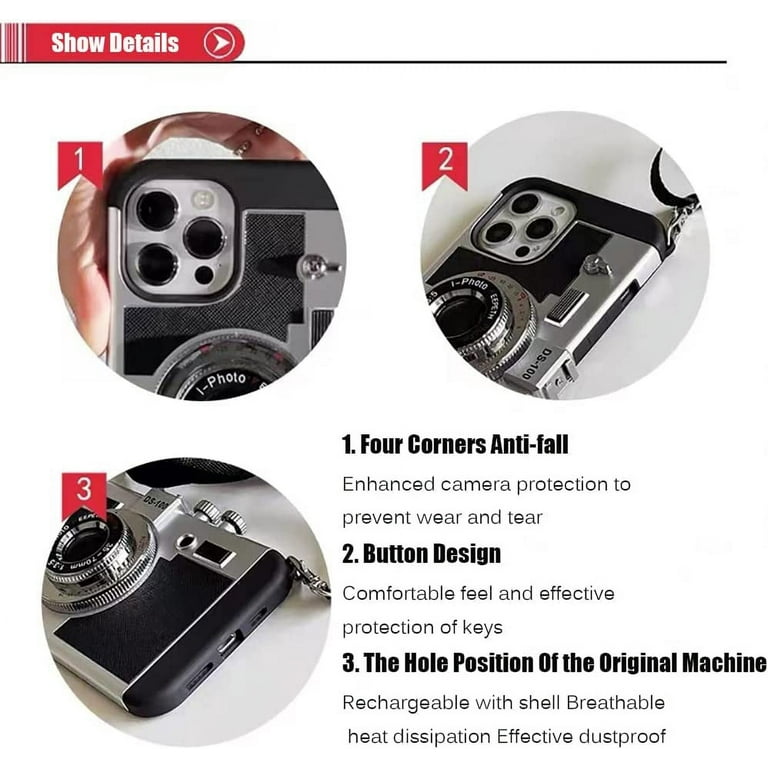 Show Details

1

I-Photo

2

I-Photo

DS-100

3

DS-100

1. Four Corners Anti-fall

Enhanced camera protection to prevent wear and tear

2. Button Design

Comfortable feel and effective protection of keys

3. The Hole Position Of the Original Machine

Rechargeable with shell Breathable heat dissipation Effective dustproof