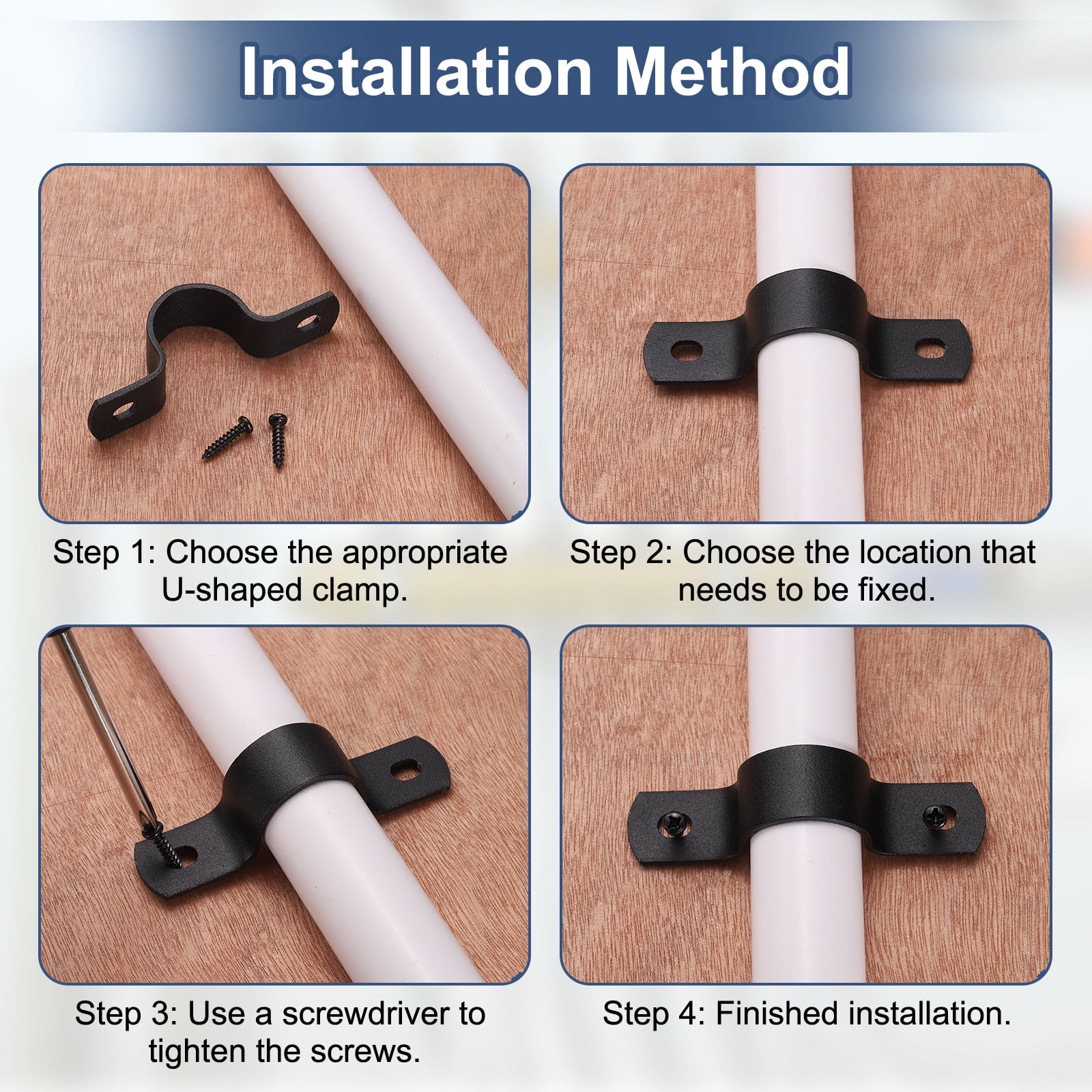 Installation Method

Step 1: Choose the appropriate U-shaped clamp.

Step 2: Choose the location that needs to be fixed.

Step 3: Use a screwdriver to tighten the screws.

Step 4: Finished installation.