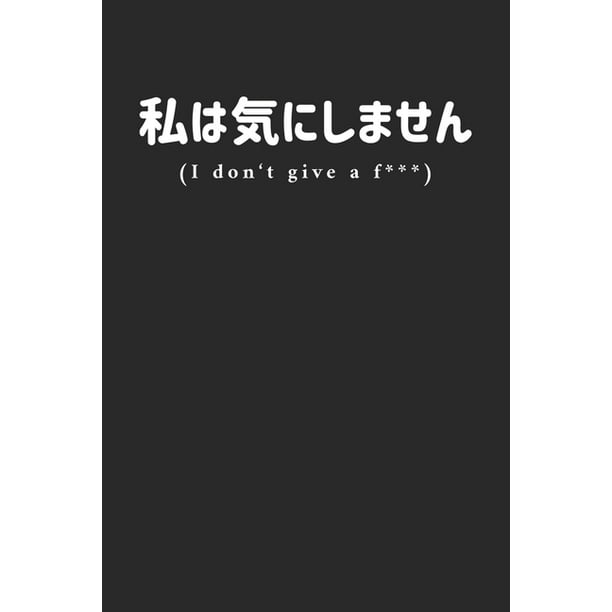 私は気にしません
(I don‘t give a f***)