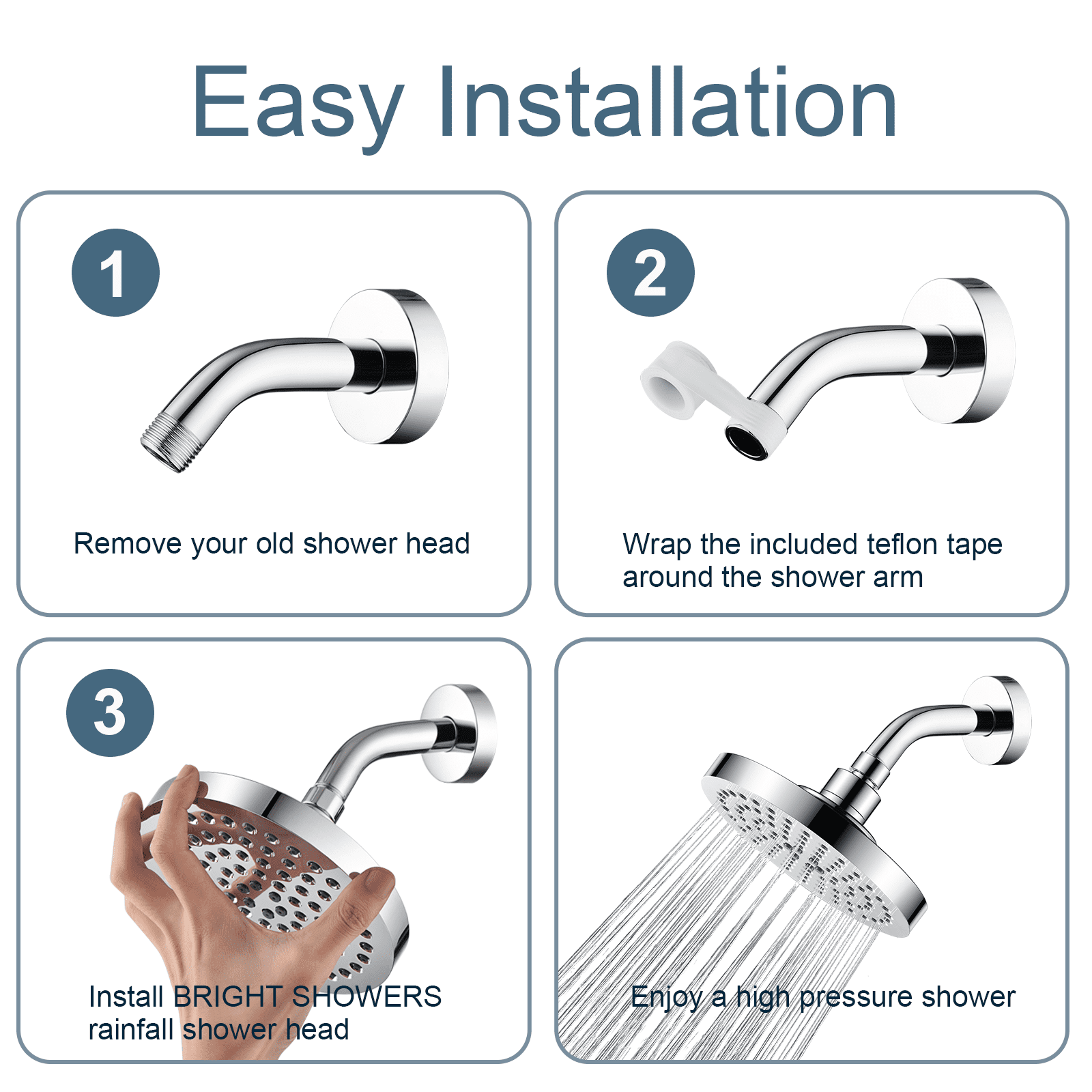 Easy Installation

1

Remove your old shower head

2

Wrap the included teflon tape around the shower arm

3

Install BRIGHT SHOWERS rainfall shower head

Enjoy a high pressure shower