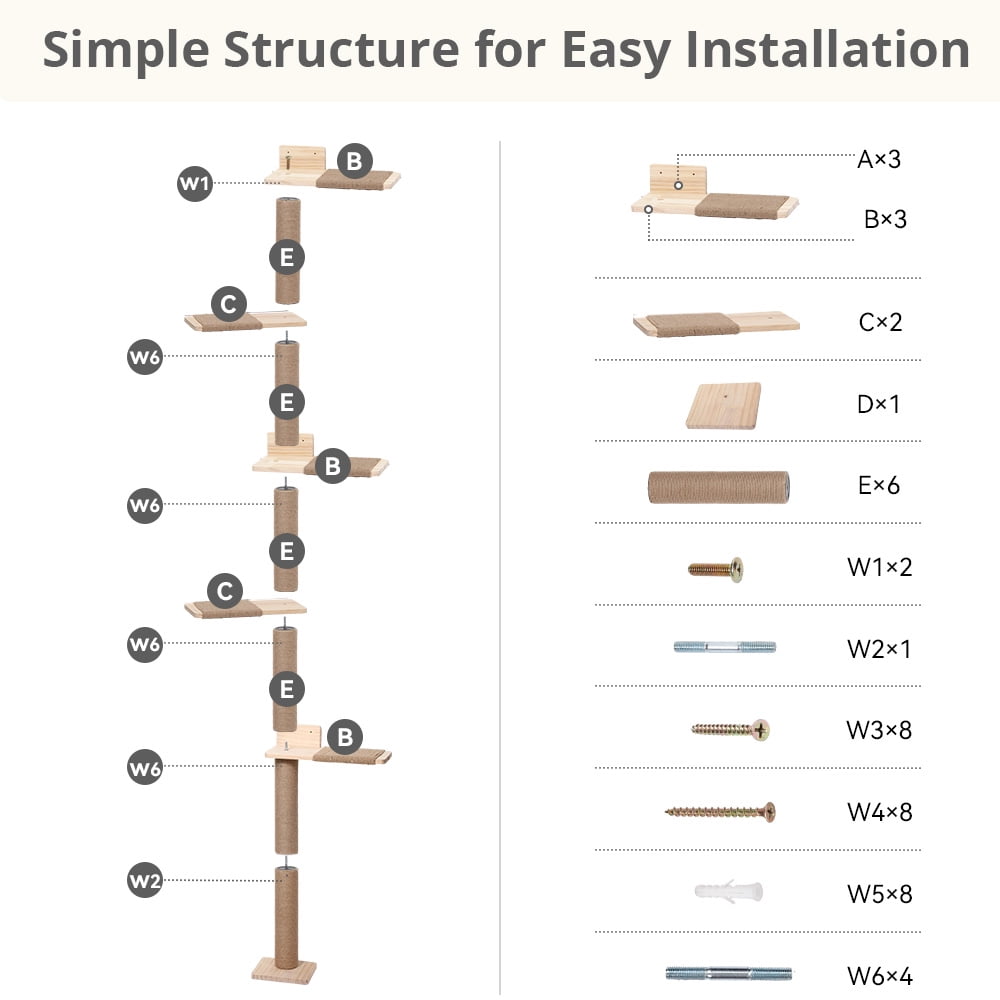 Simple Structure for Easy Installation

W1
B
E
C
W6
E
B
W6
E
C
W6
E
B
W6
W2

A×3
B×3
C×2
D×1
E×6
W1×2
W2×1
W3×8
W4×8
W5×8
W6×4