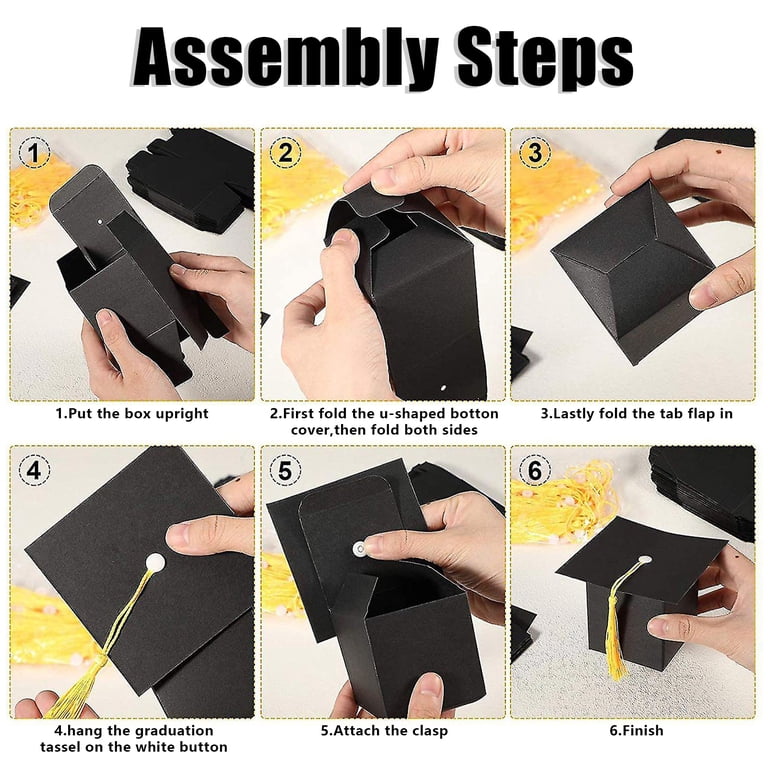 Assembly Steps

1

1.Put the box upright

2

2.First fold the u-shaped botton cover,then fold both sides

3

3.Lastly fold the tab flap in

4

4.hang the graduation tassel on the white button

5

5.Attach the clasp

6

6.Finish