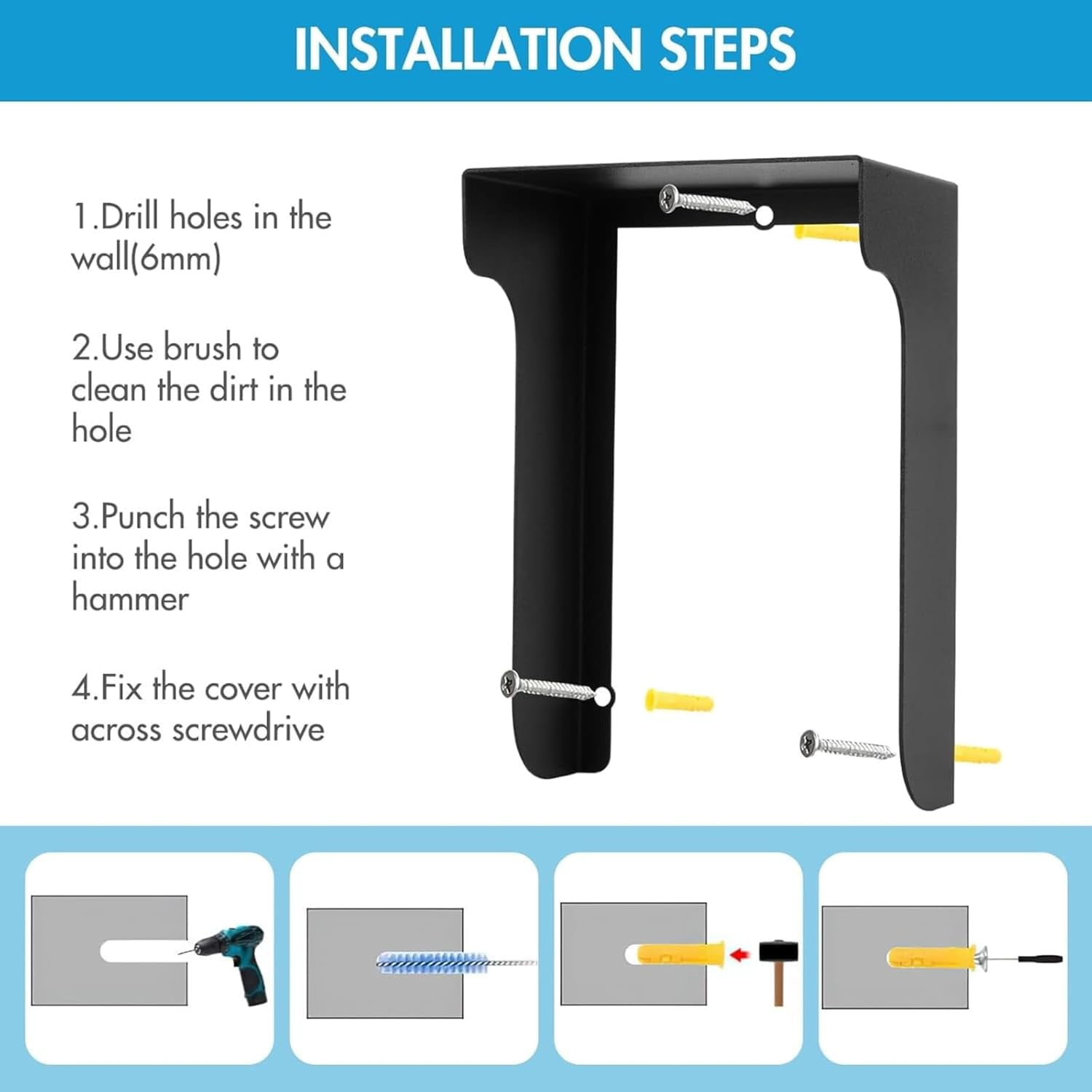 INSTALLATION STEPS

1.Drill holes in the wall(6mm)

2.Use brush to clean the dirt in the hole

3.Punch the screw into the hole with a hammer

4.Fix the cover with across screwdrive