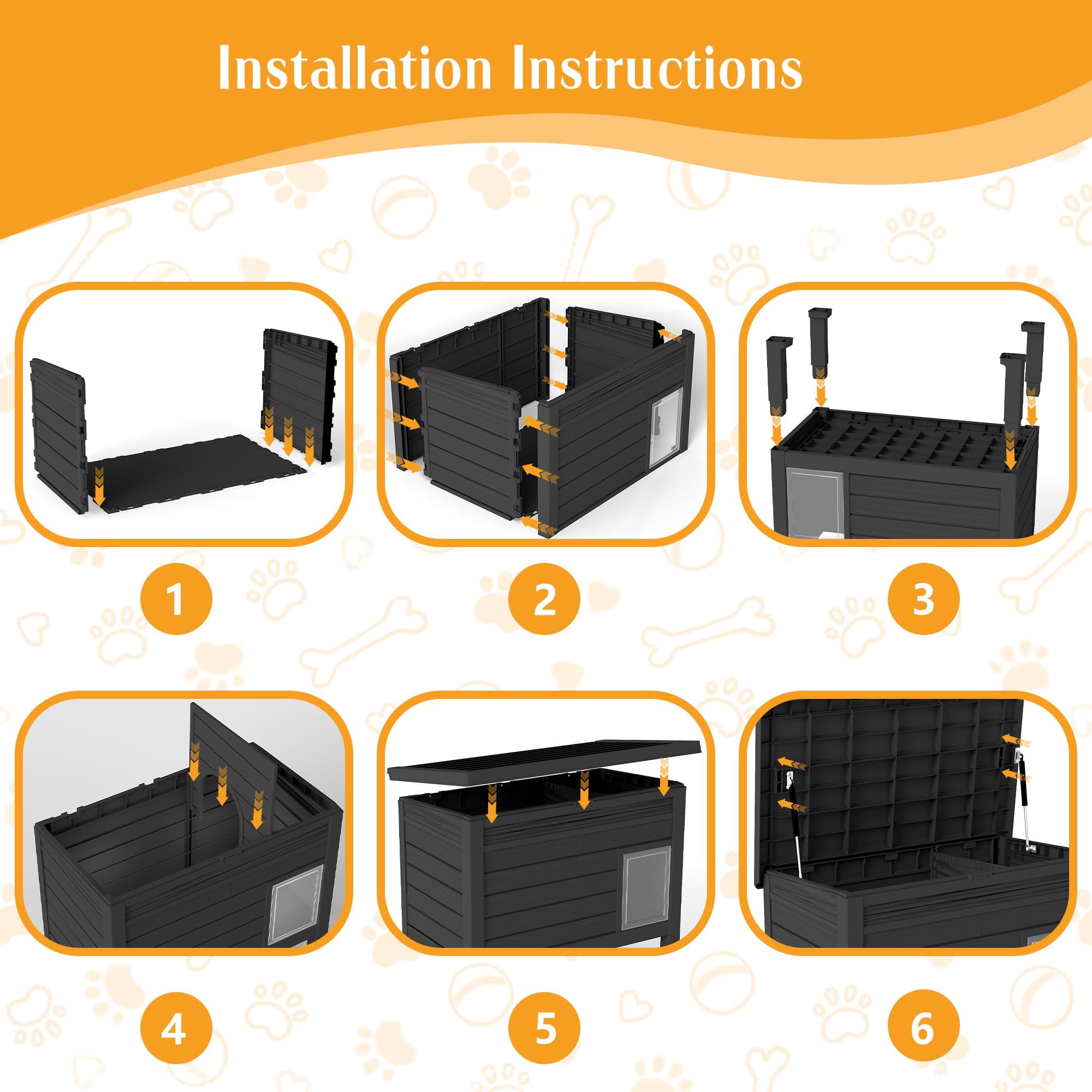 Installation Instructions

1

2

3

4

5

6