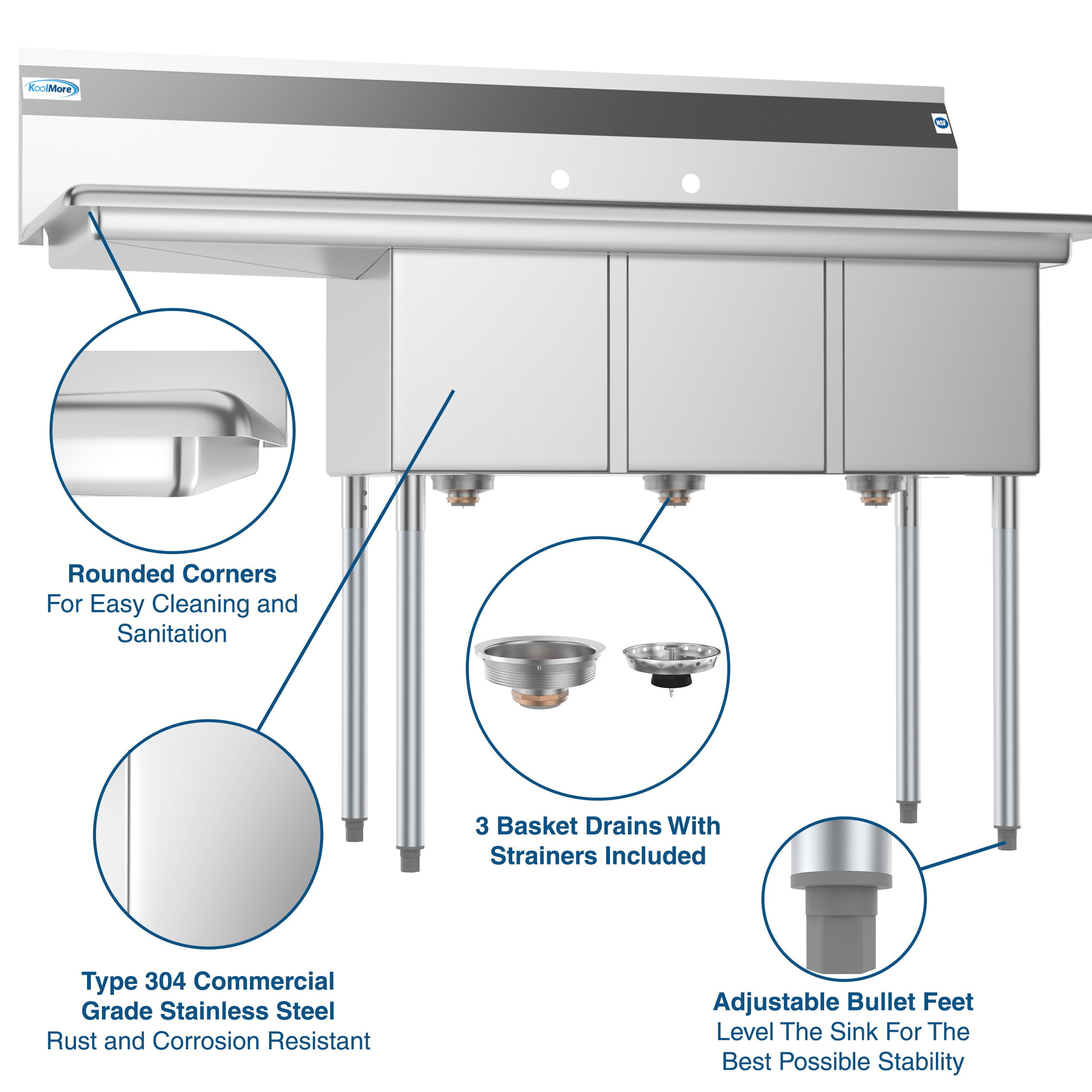 KoolMore

NSF

Rounded Corners
For Easy Cleaning and Sanitation

3 Basket Drains With Strainers Included

Type 304 Commercial Grade Stainless Steel
Rust and Corrosion Resistant

Adjustable Bullet Feet
Level The Sink For The Best Possible Stability