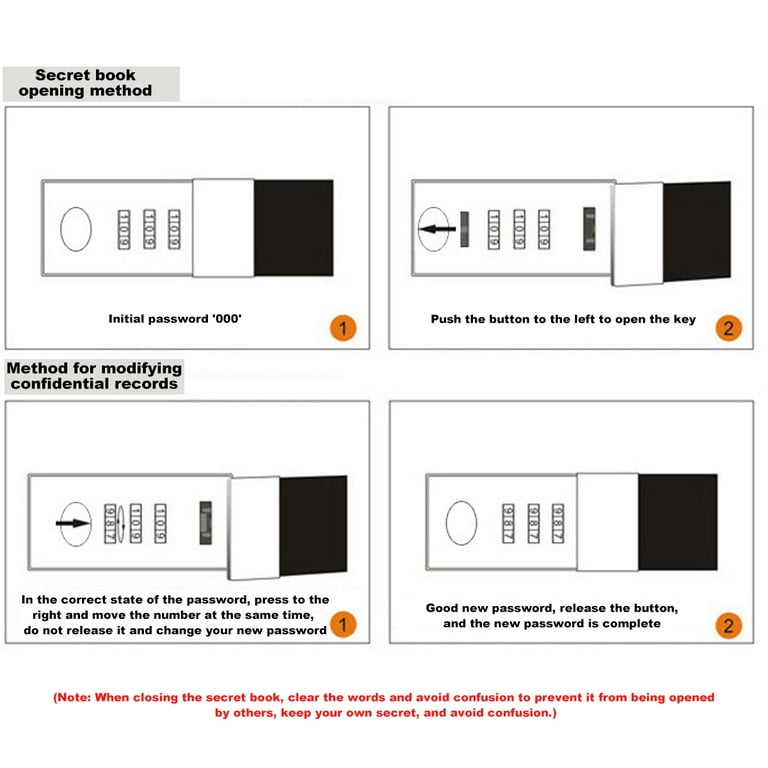 Secret book opening method

1
0
9

1
0
9

1
0
9

Initial password '000'

1

1
0
9

1
0
9

1
0
9

Push the button to the left to open the key

2

Method for modifying confidential records

9
8
7

1
0
9

1
0
9

In the correct state of the password, press to the right and move the number at the same time, do not release it and change your new password

1

9
8
7

9
8
7

9
8
7

Good new password, release the button, and the new password is complete

2

(Note: When closing the secret book, clear the words and avoid confusion to prevent it from being opened by others, keep your own secret, and avoid confusion.)