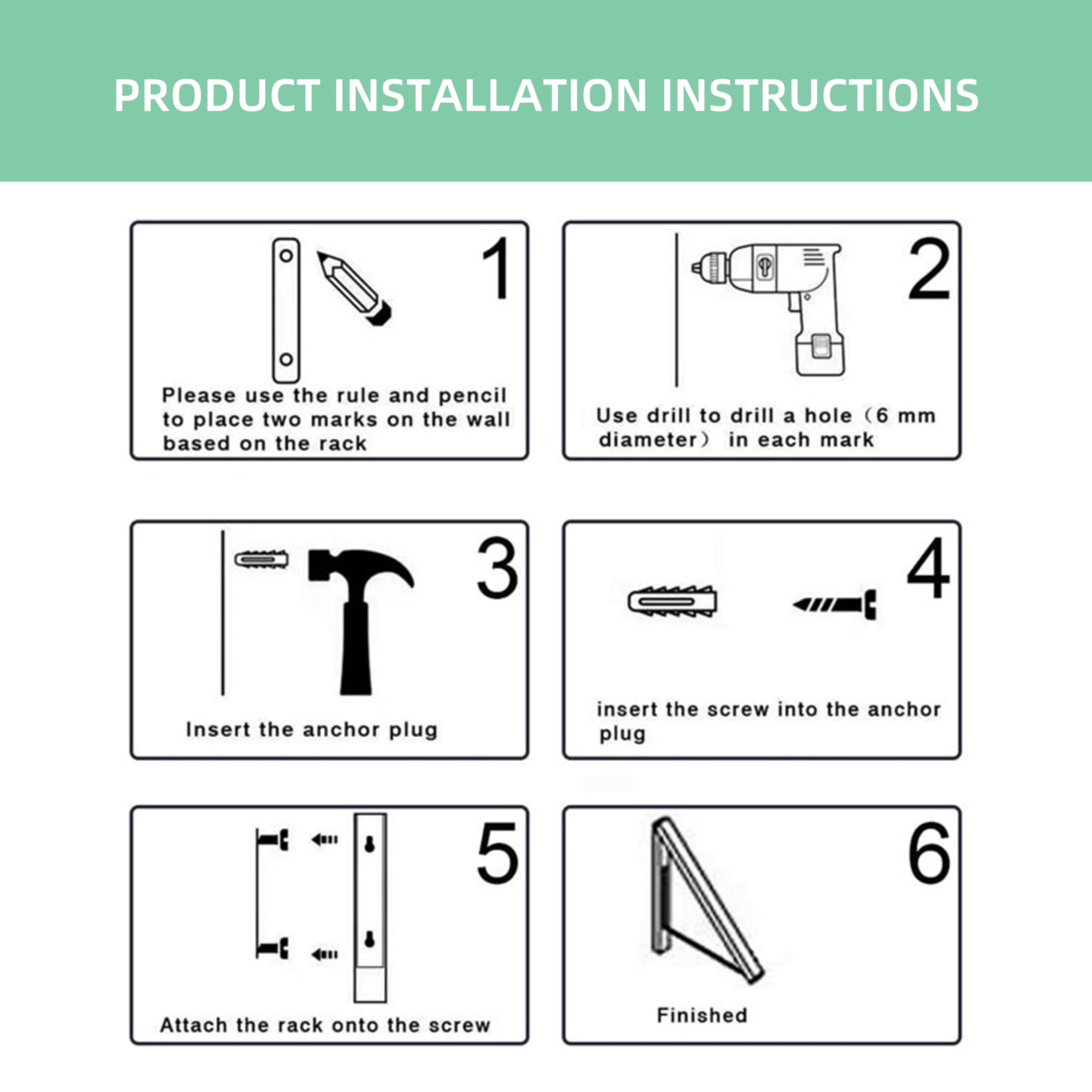 PRODUCT INSTALLATION INSTRUCTIONS

1
Please use the rule and pencil to place two marks on the wall based on the rack

2
Use drill to drill a hole（6 mm diameter） in each mark

3
Insert the anchor plug

4
insert the screw into the anchor plug

5
Attach the rack onto the screw

6
Finished